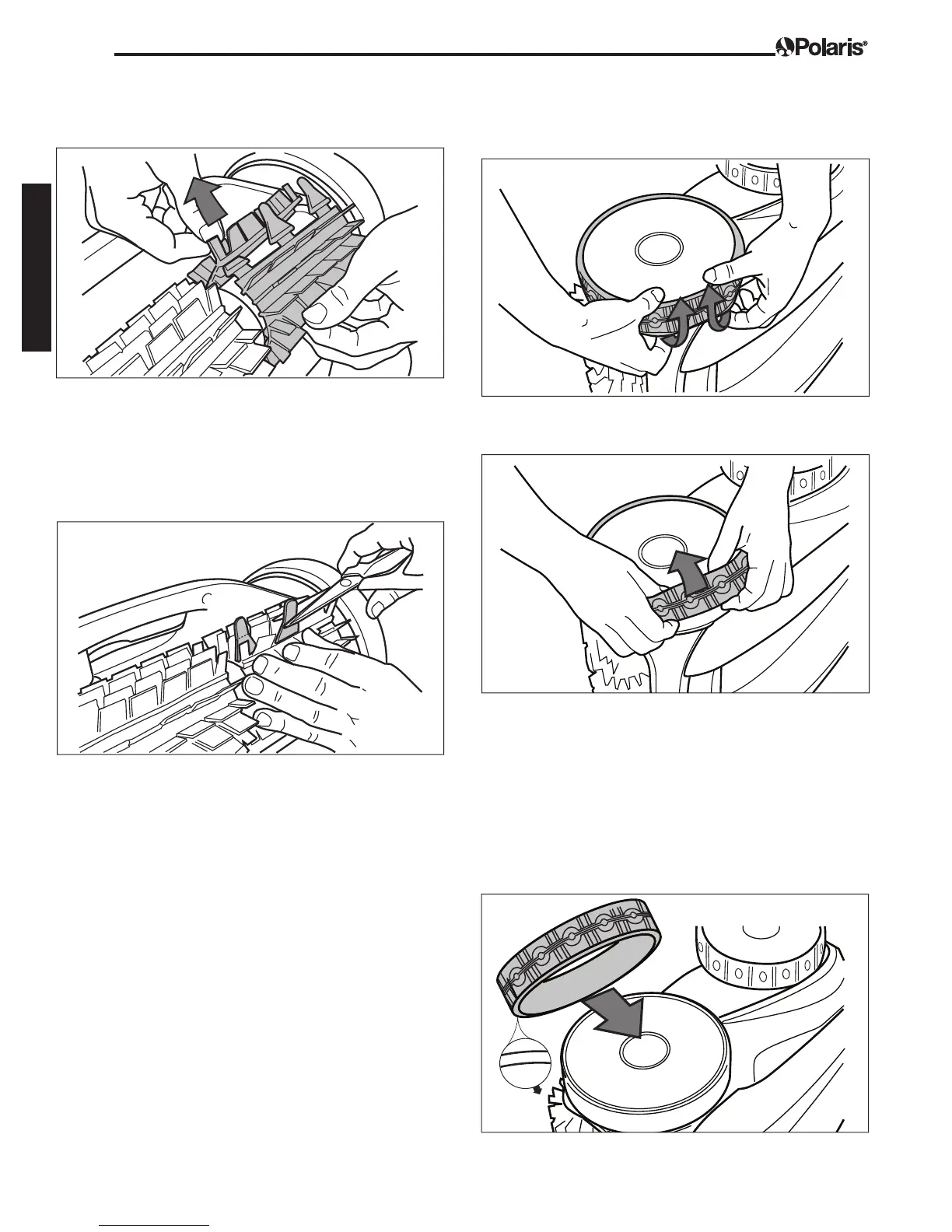 Polaris®