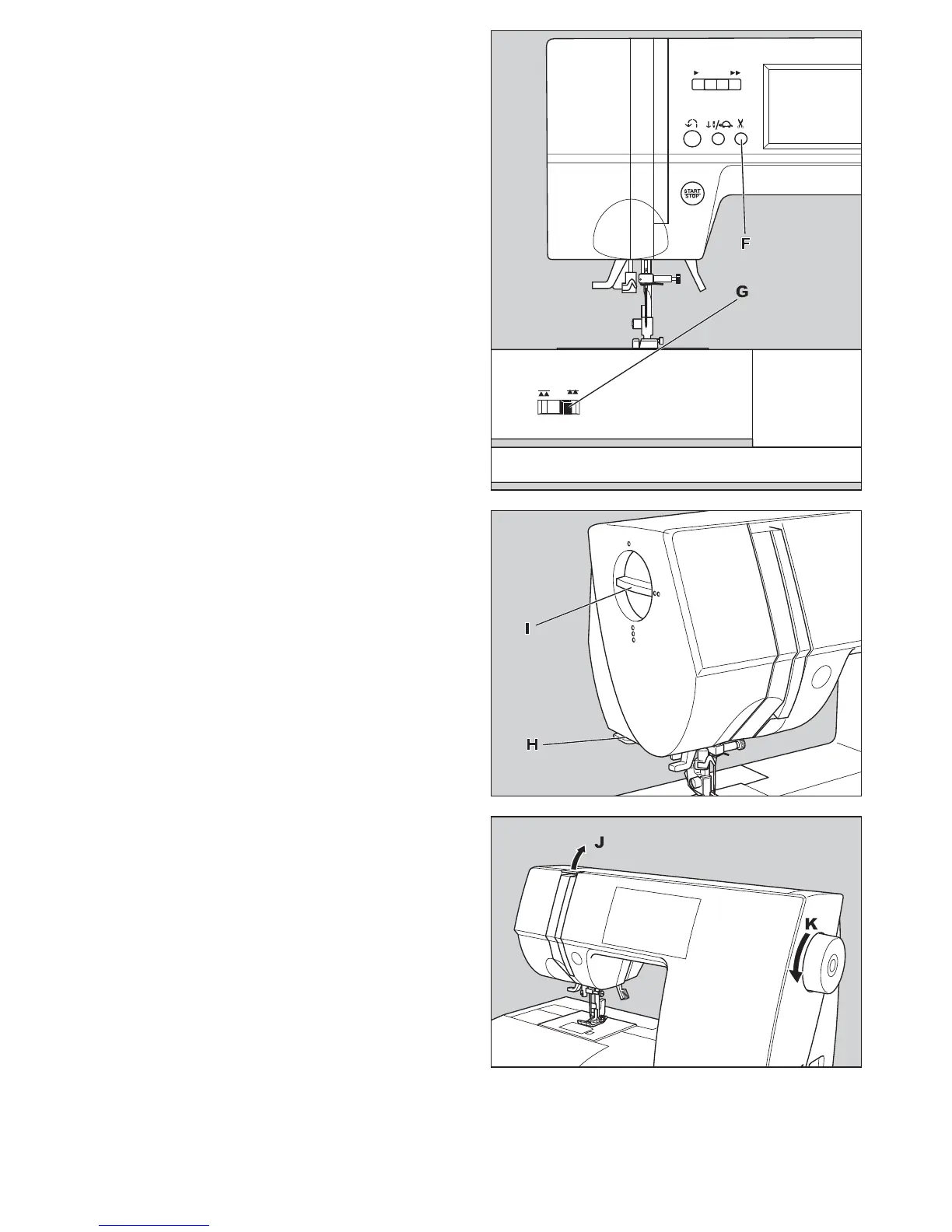 START STOP

F

G

I

H

J

K