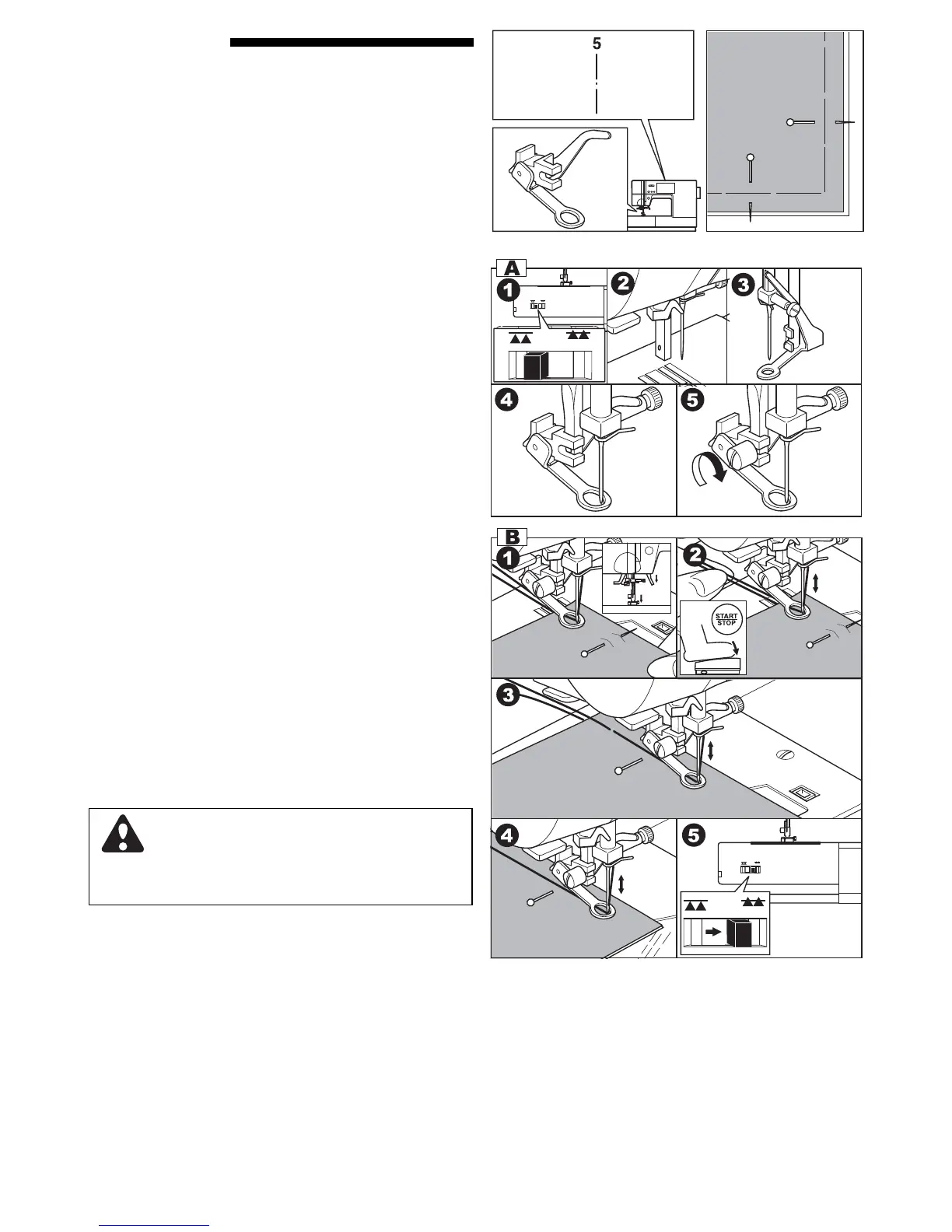 5

A

1

2

3

4

5

B

1

2

START STOP

3

4

5