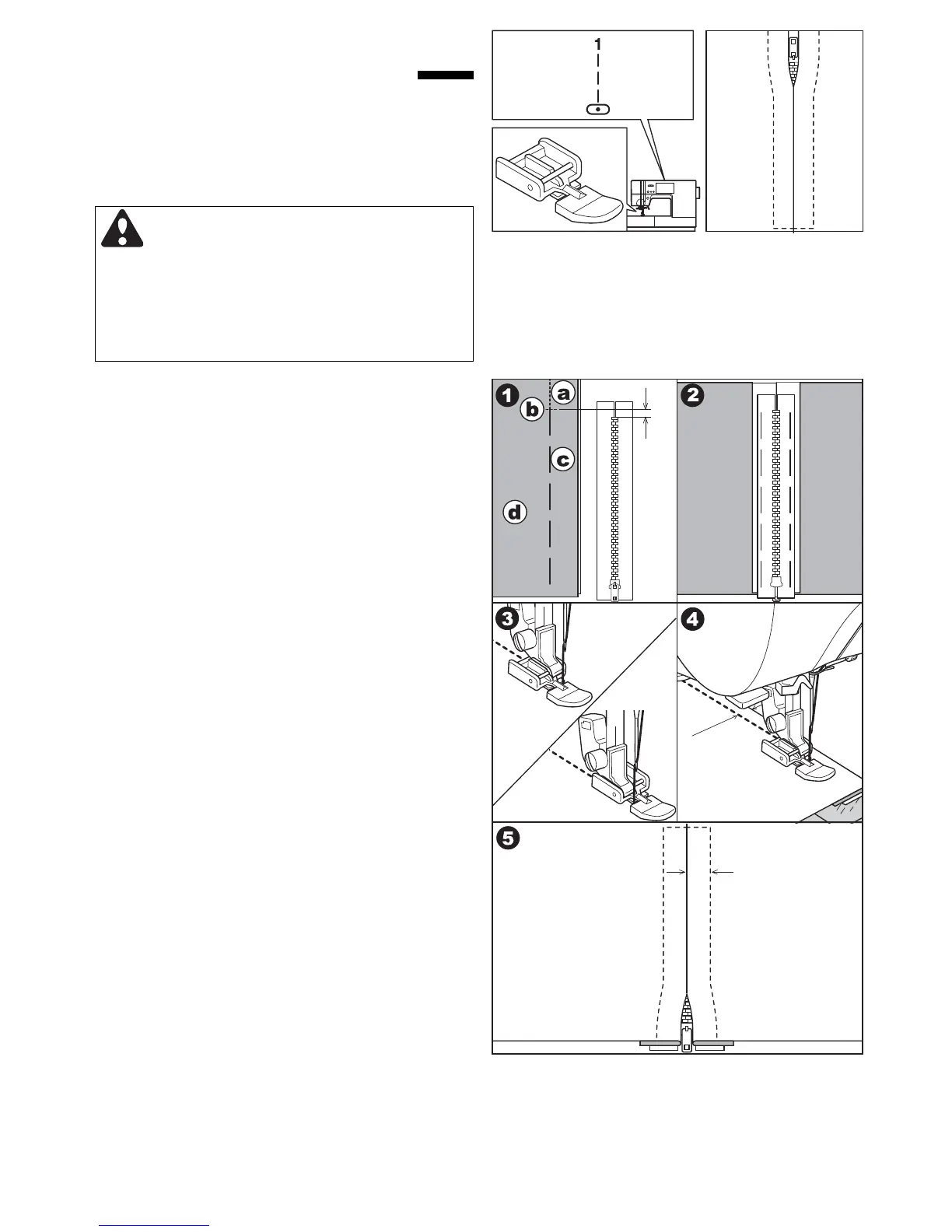 1

1

a

b

c

d

2

3

4

5