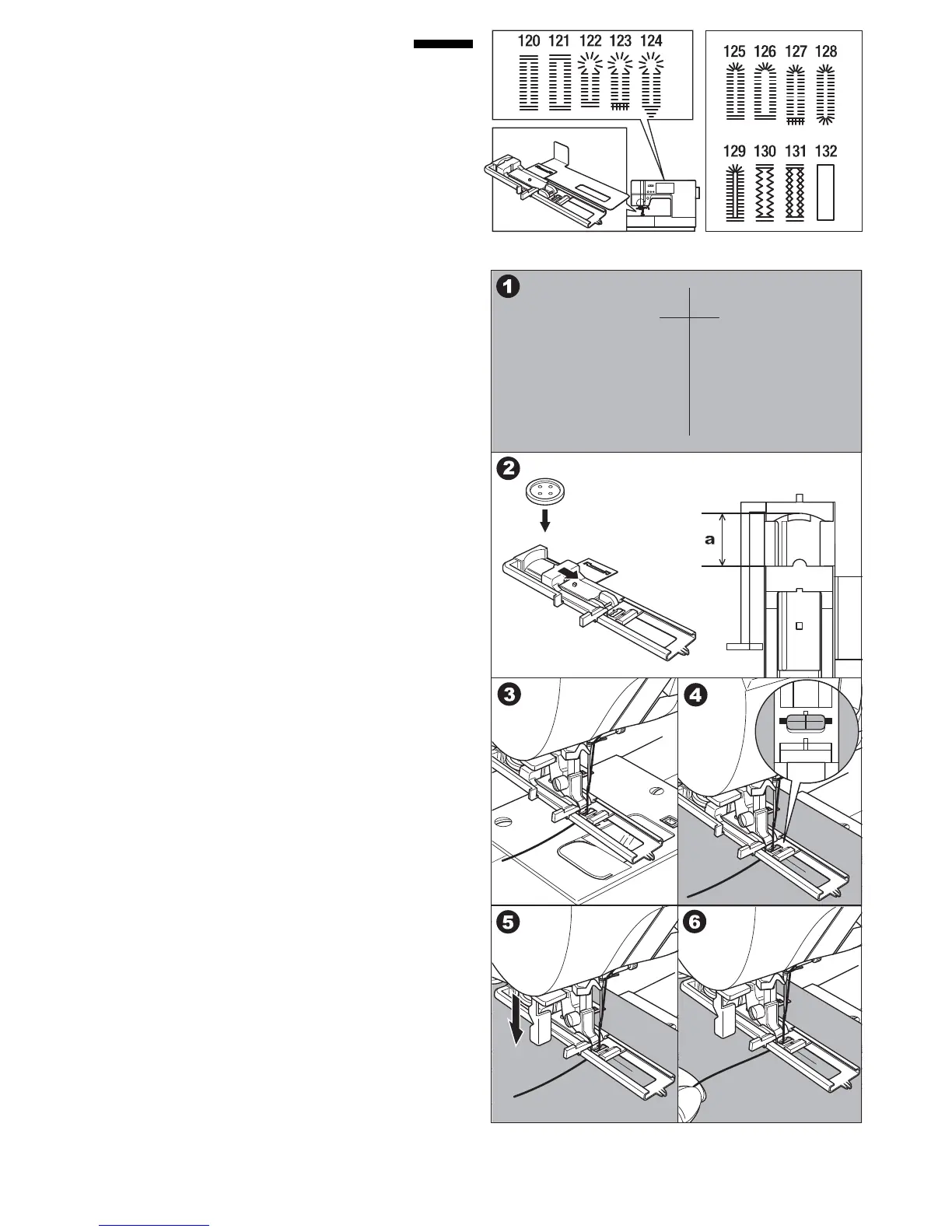 120 121 122 123 124

125 126 127 128

129 130 131 132

1

2

a

3

4

5

6