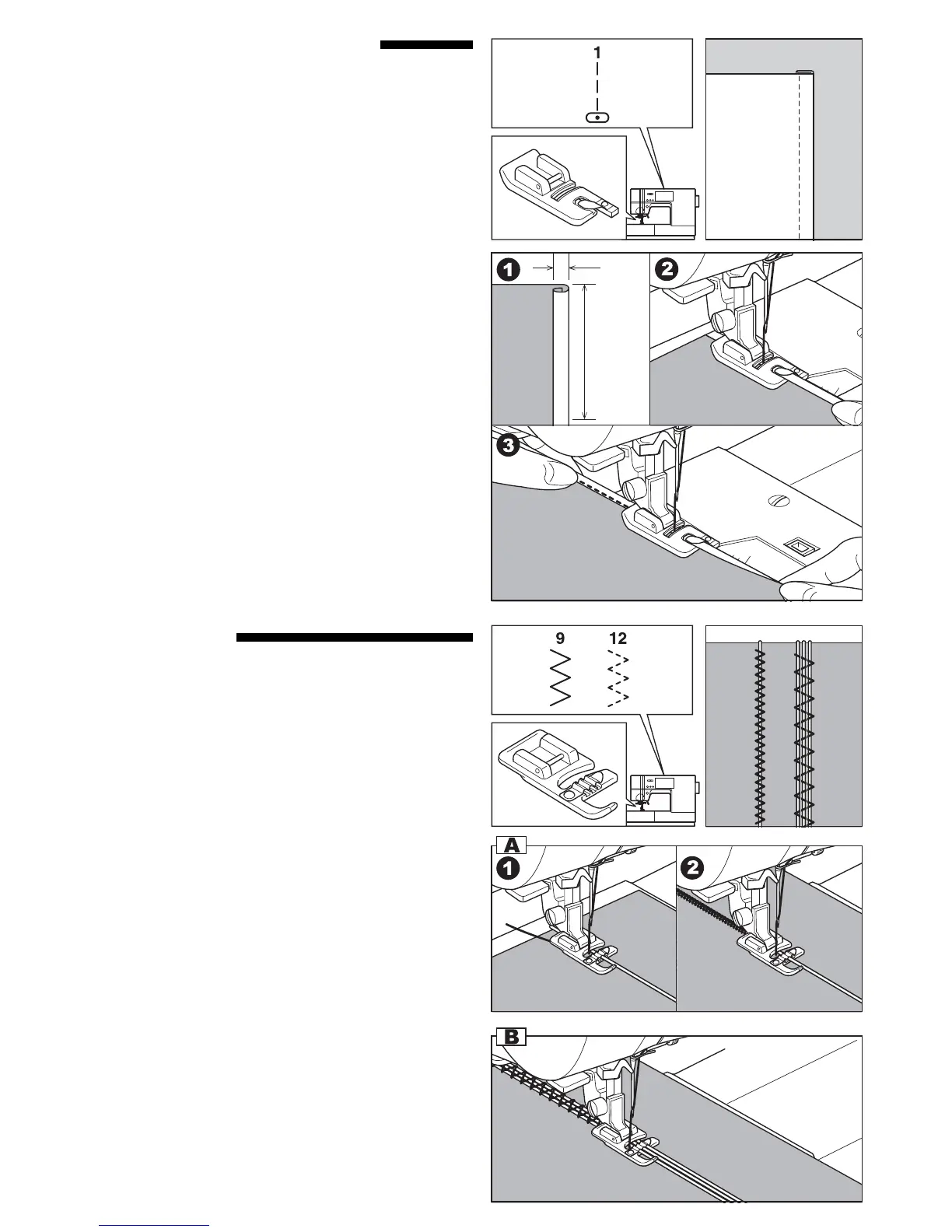 1

1

2

3

9 12

A

1

2

B