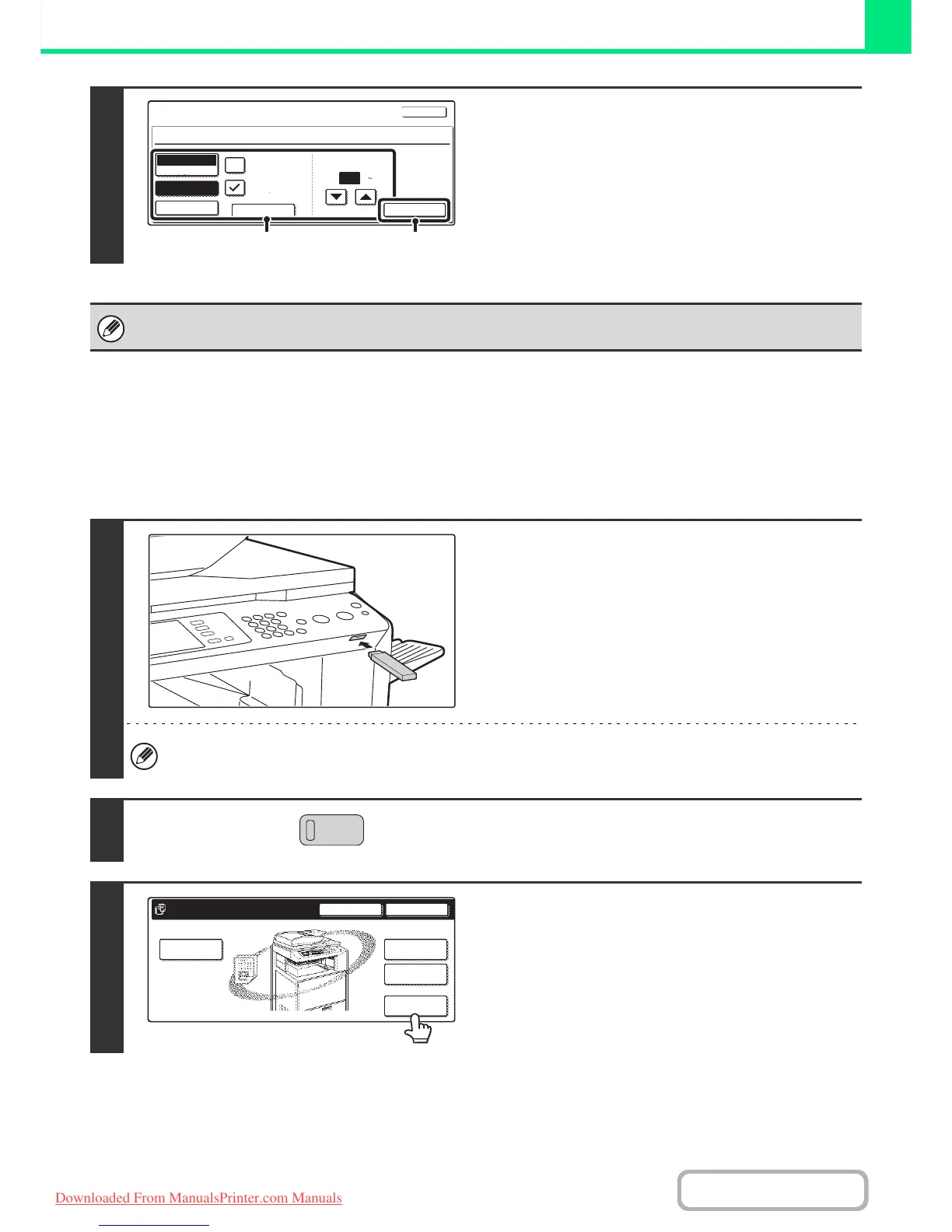 Downloaded From ManualsPrinter.com Manuals