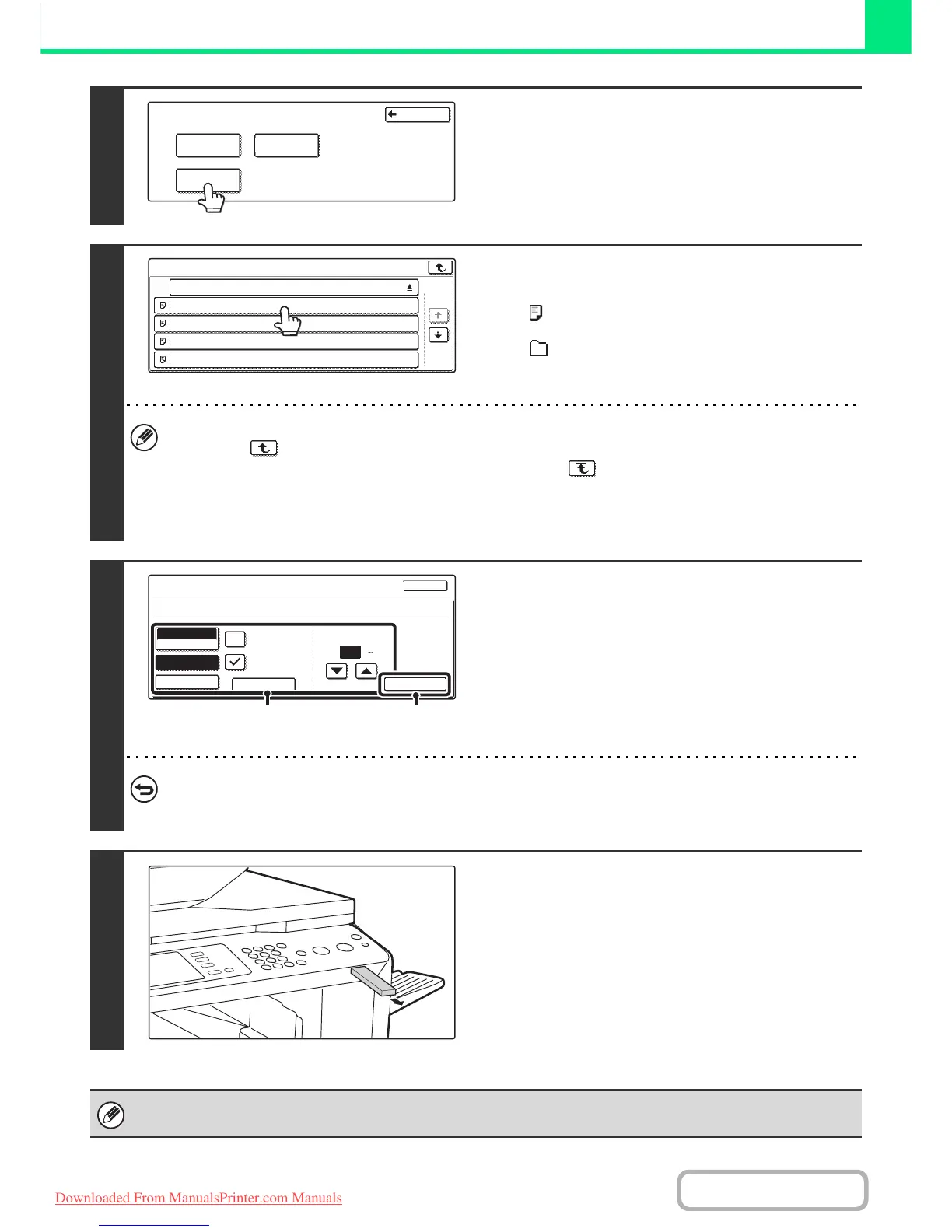 Downloaded From ManualsPrinter.com Manuals