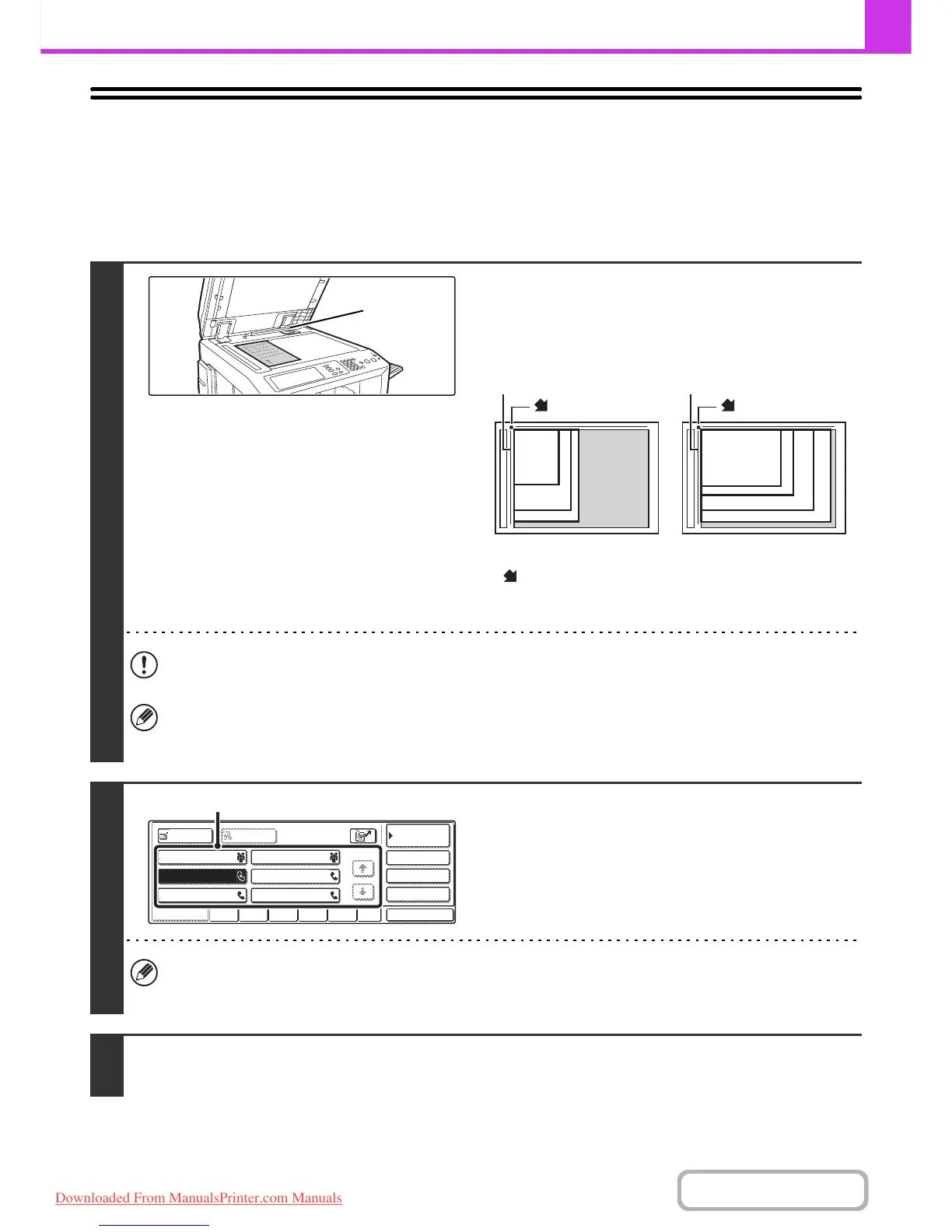 Downloaded From ManualsPrinter.com Manuals