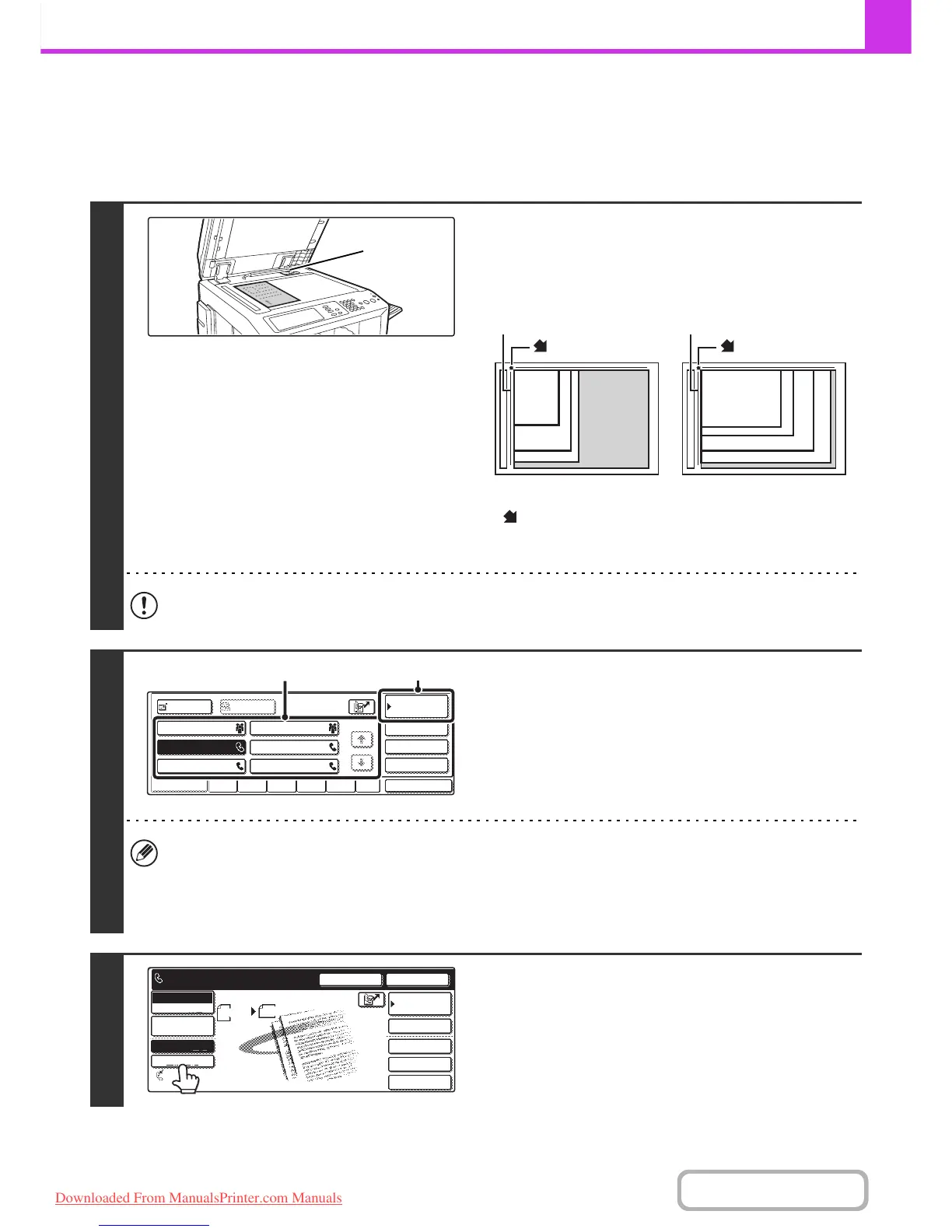 Downloaded From ManualsPrinter.com Manuals