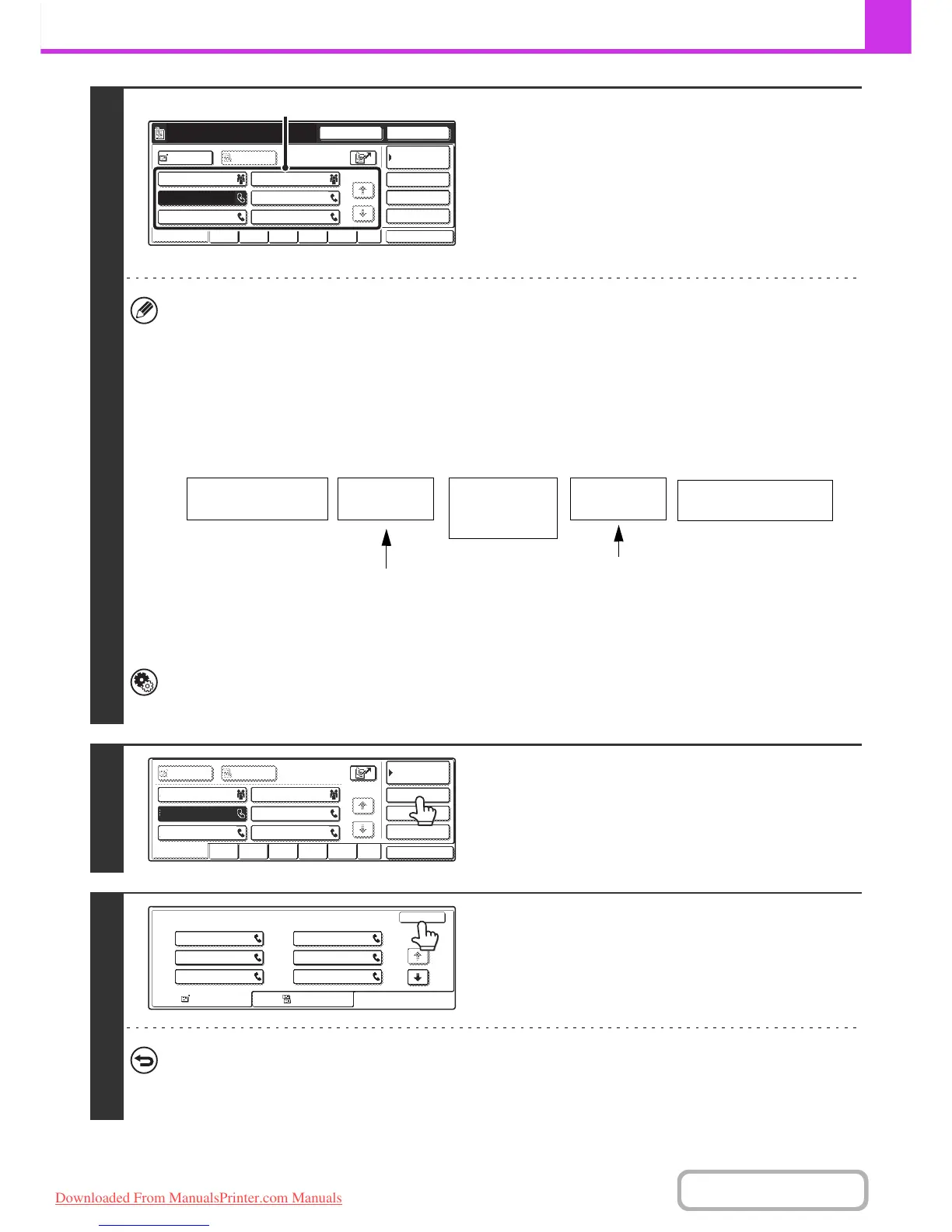 Downloaded From ManualsPrinter.com Manuals