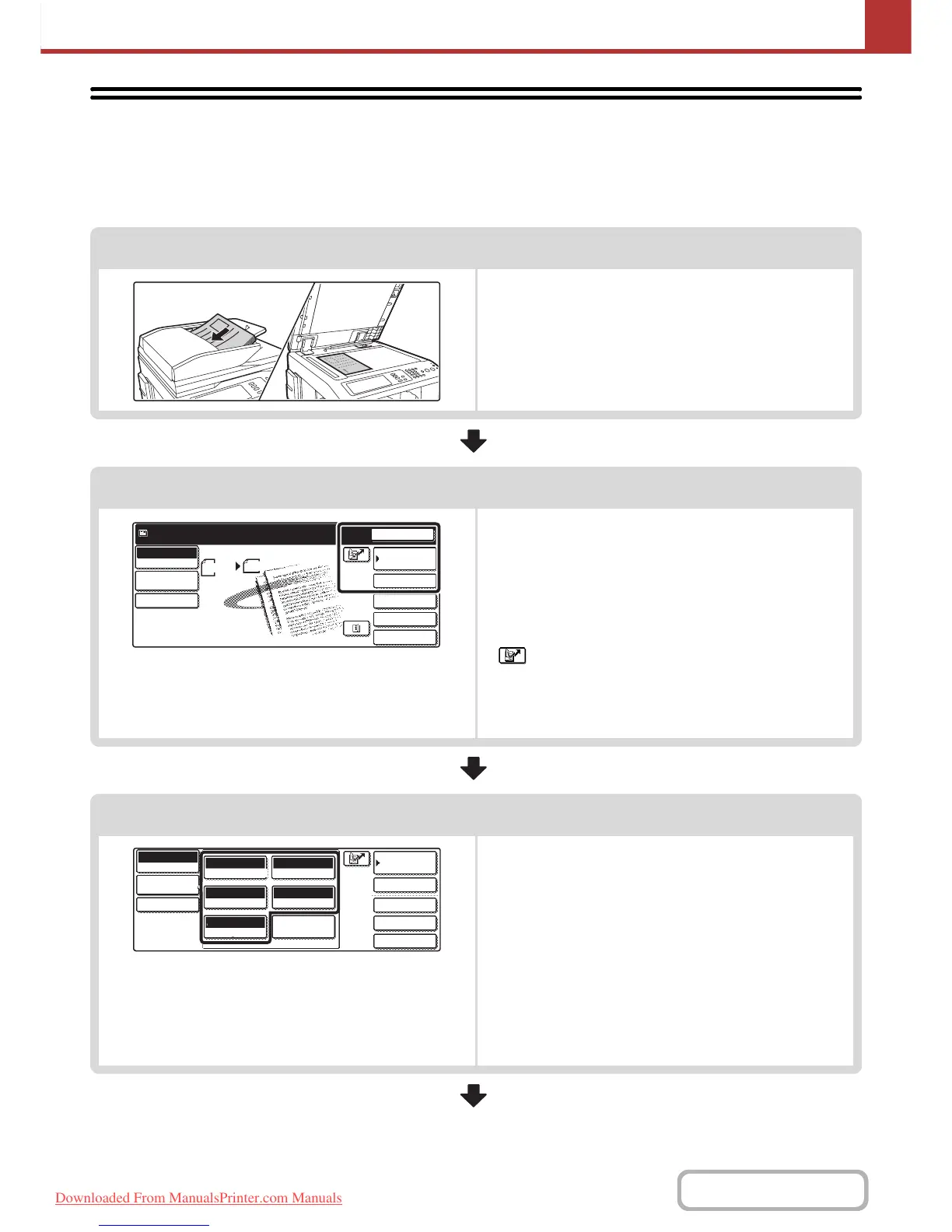 Downloaded From ManualsPrinter.com Manuals