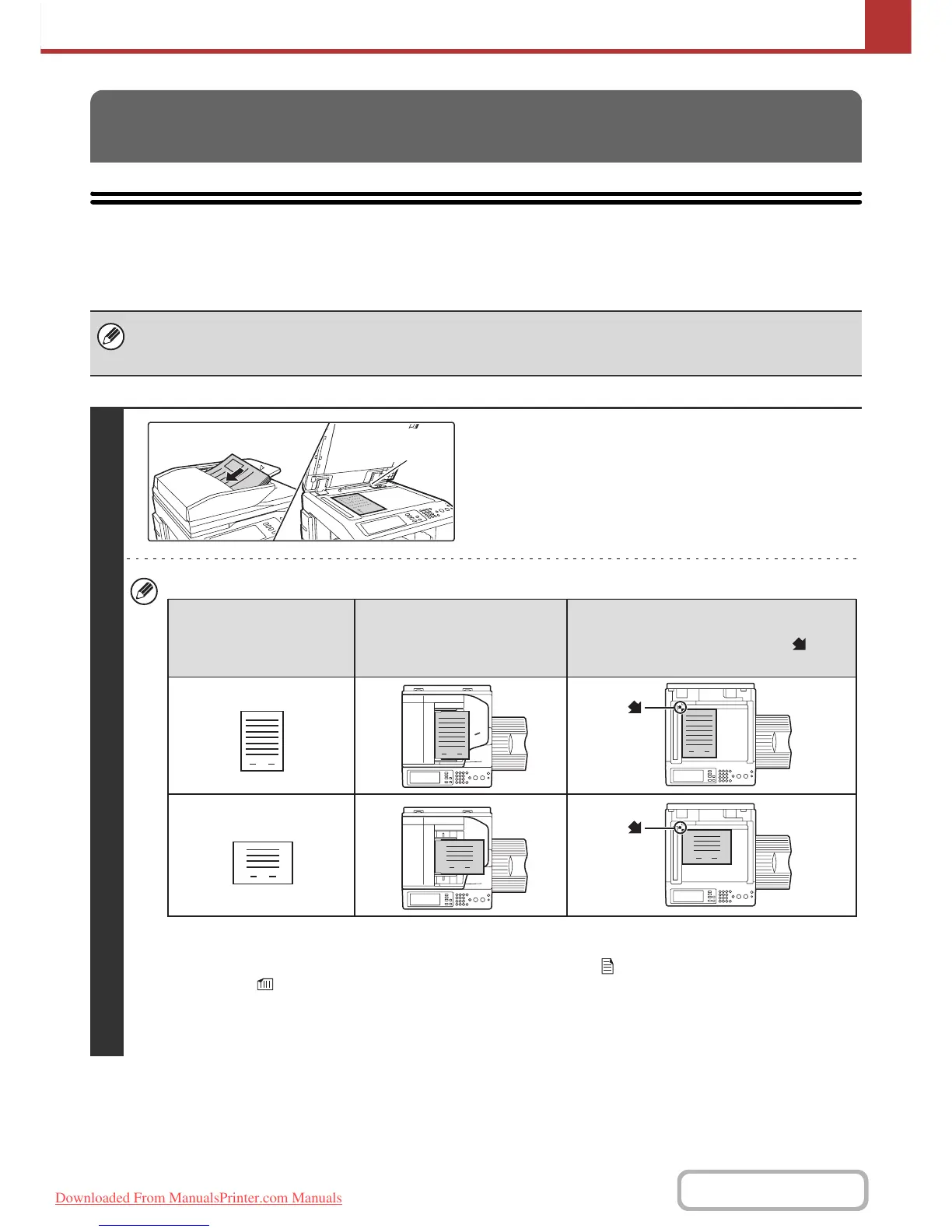 Downloaded From ManualsPrinter.com Manuals