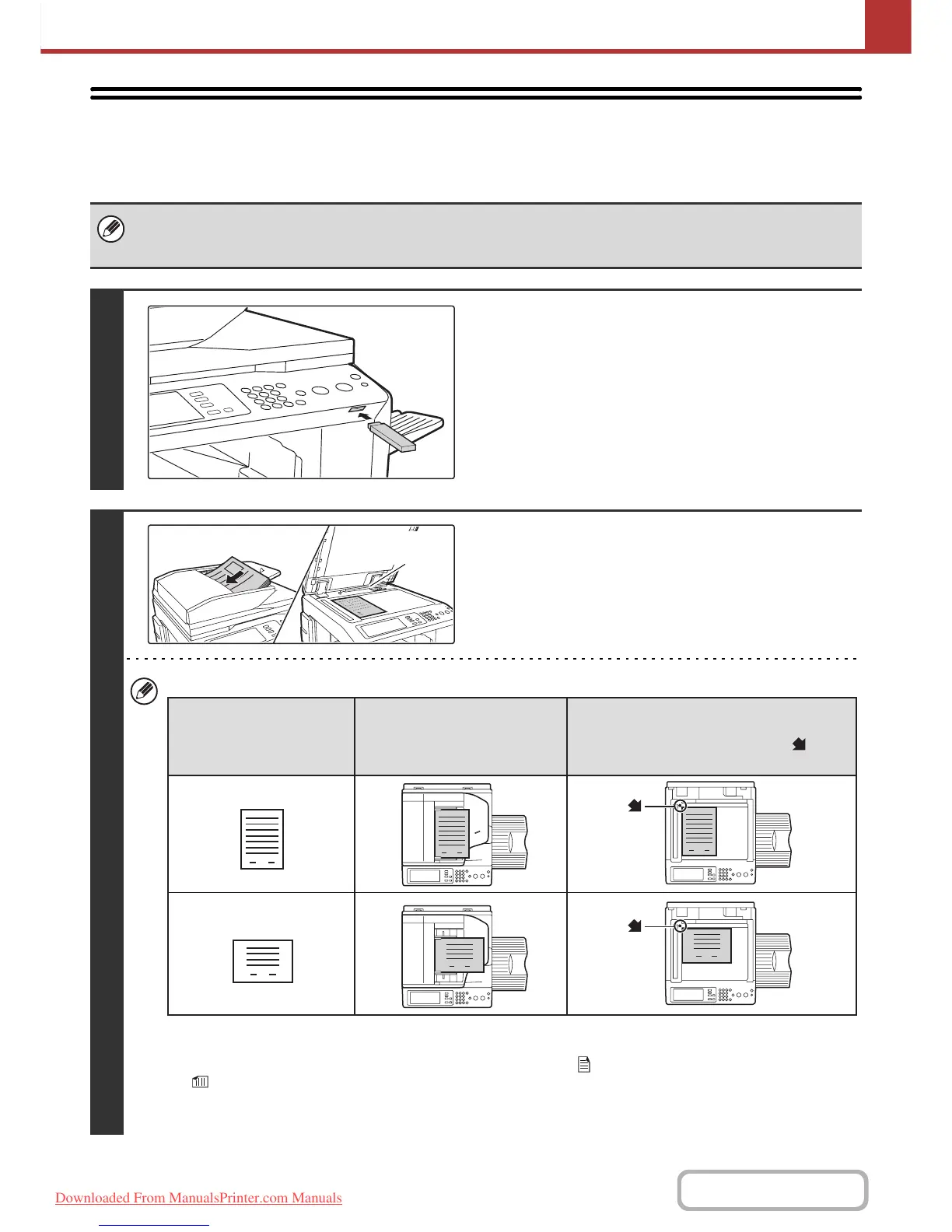 Downloaded From ManualsPrinter.com Manuals