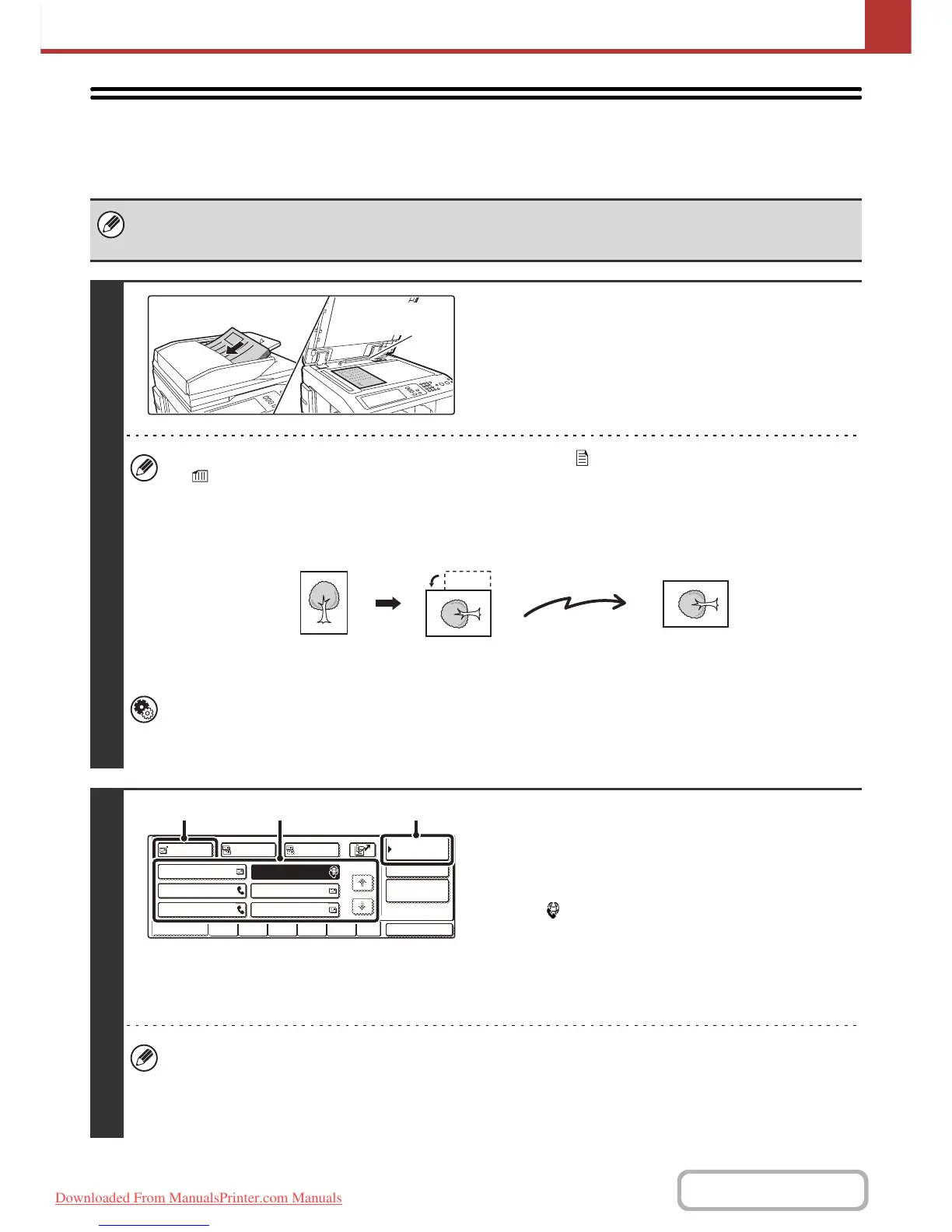 Downloaded From ManualsPrinter.com Manuals