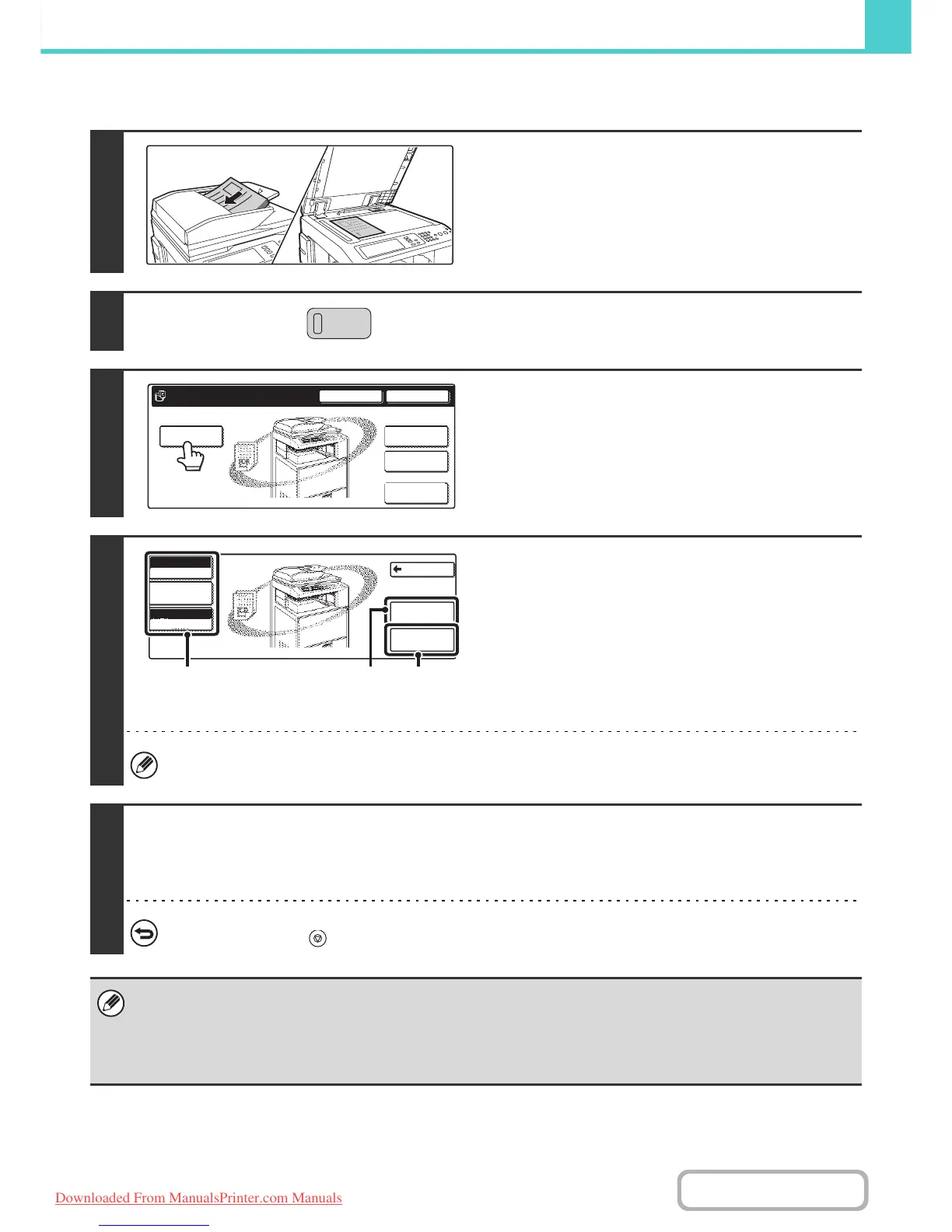 Downloaded From ManualsPrinter.com Manuals