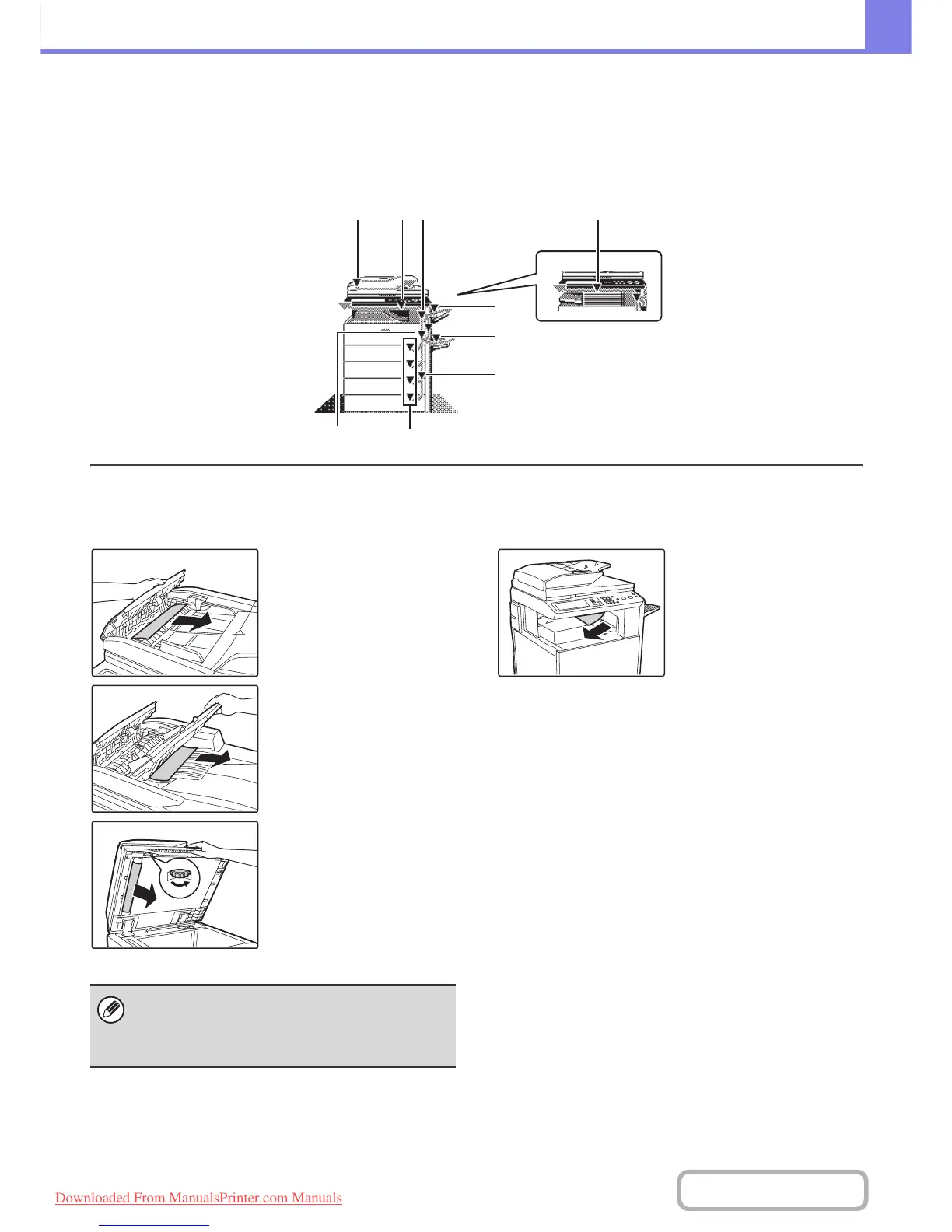 Downloaded From ManualsPrinter.com Manuals