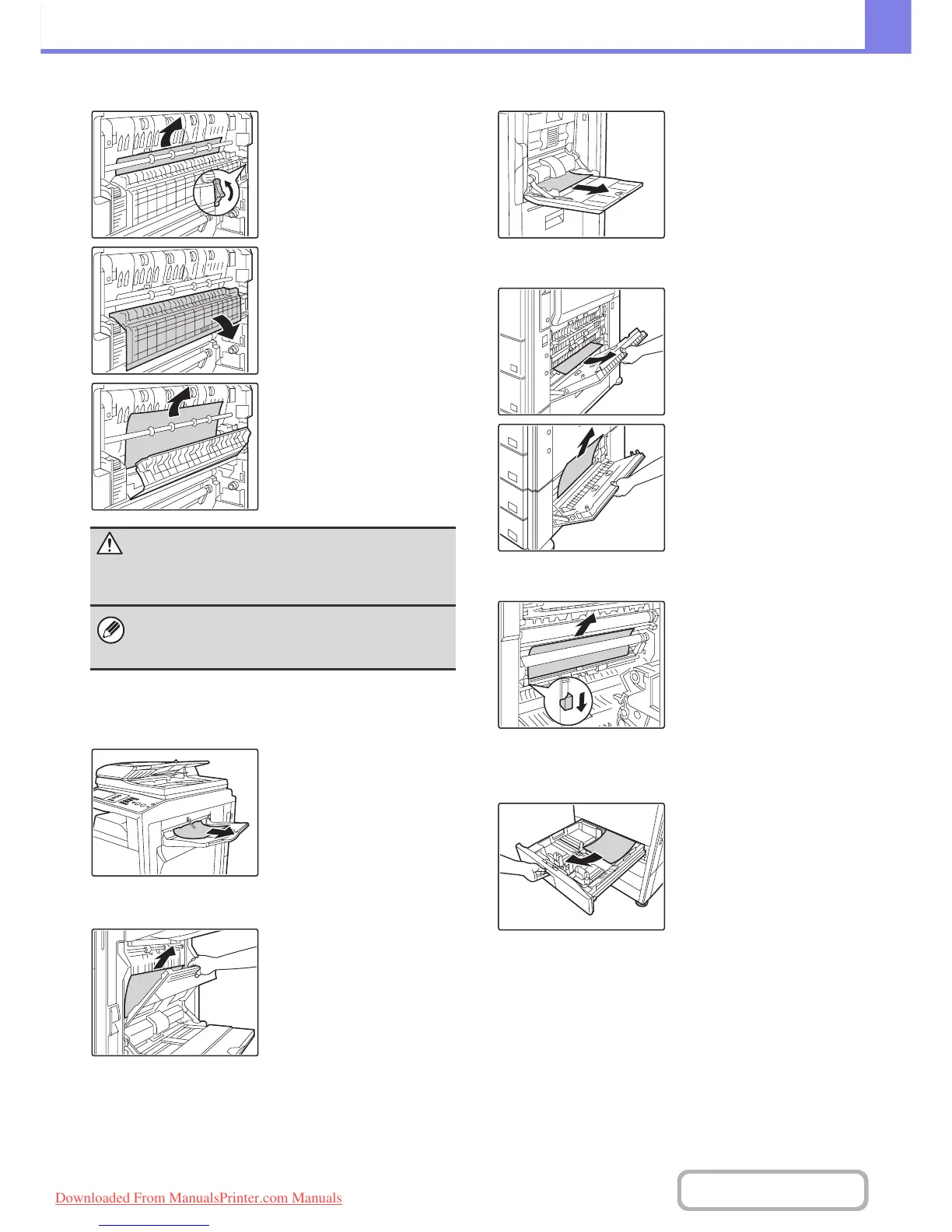 Downloaded From ManualsPrinter.com Manuals