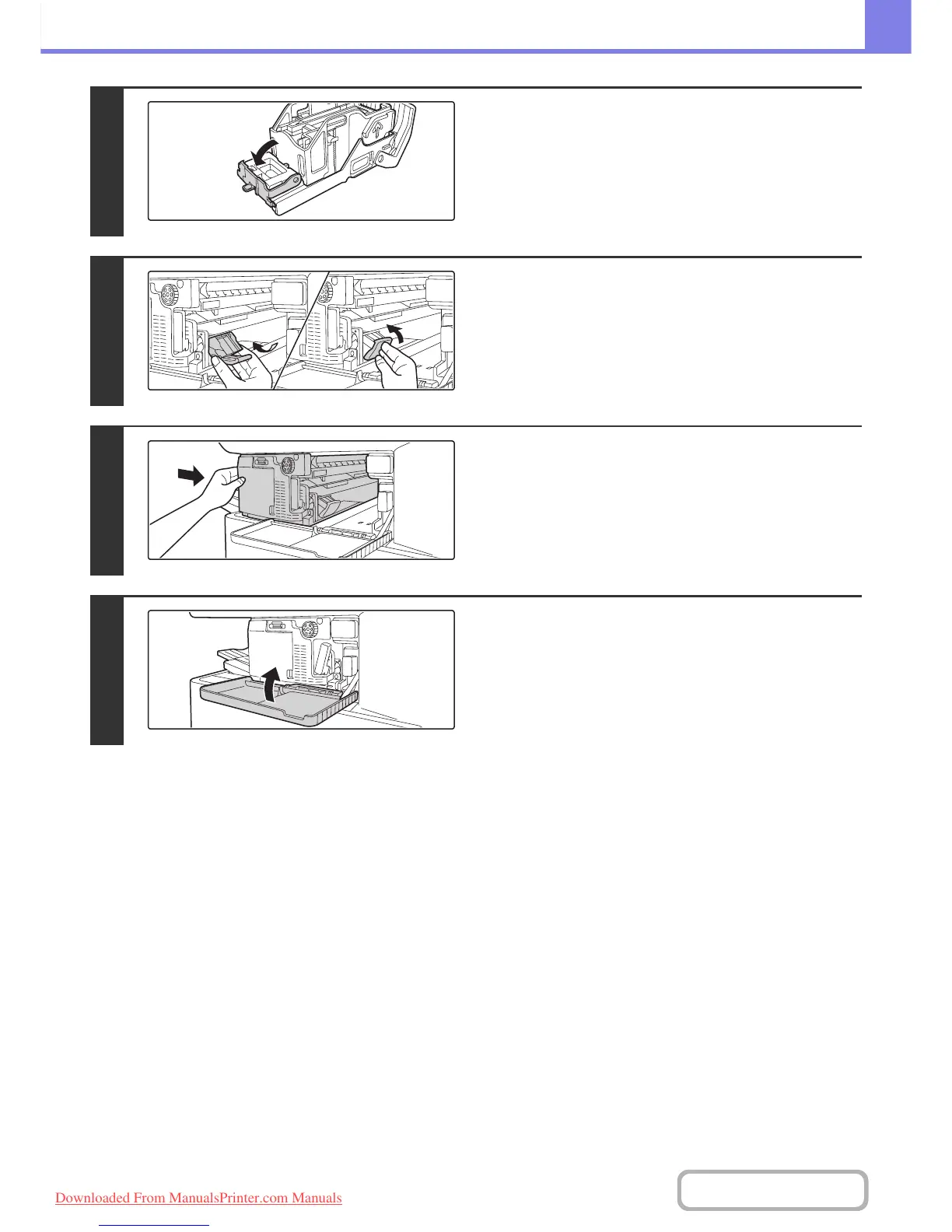 Downloaded From ManualsPrinter.com Manuals