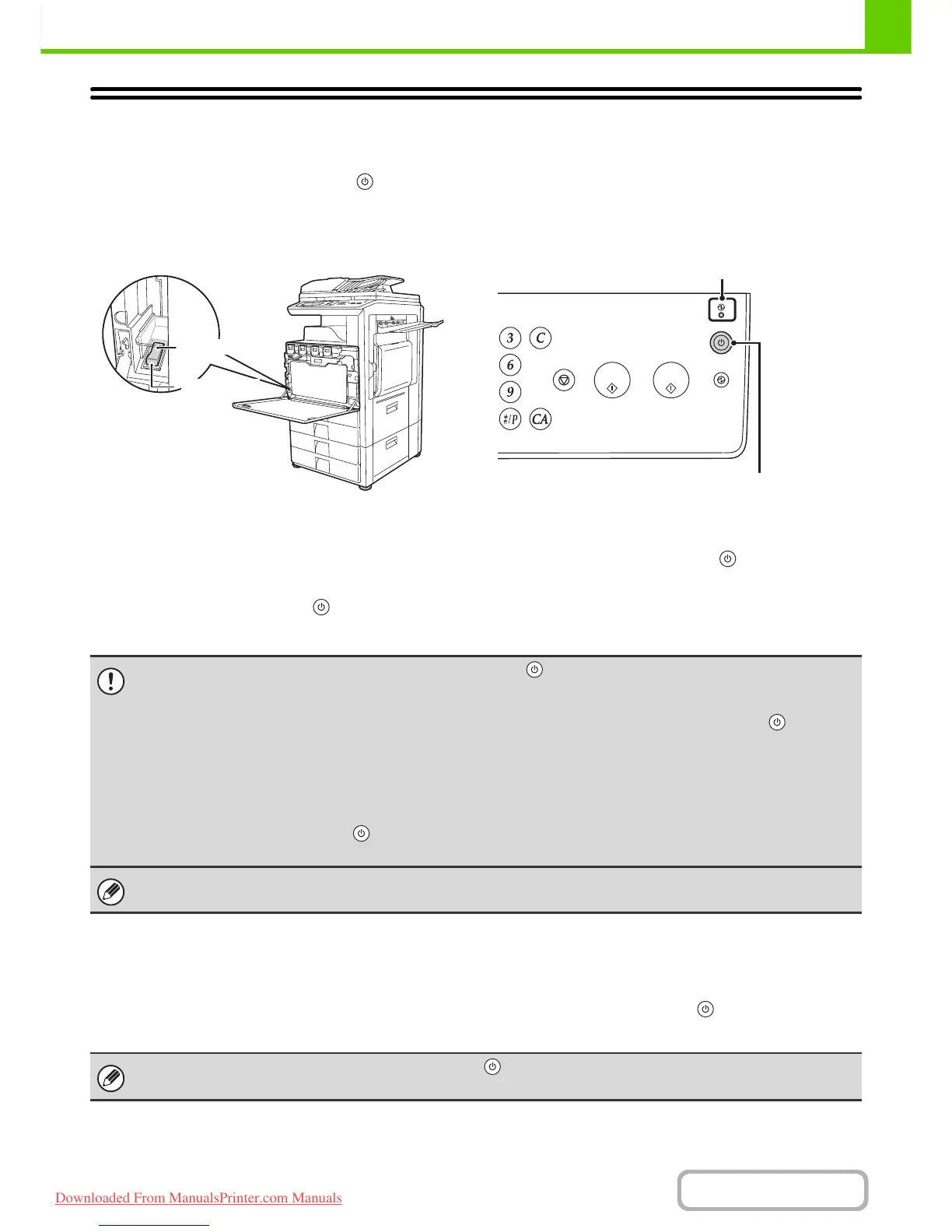 3
C
6
9
#/P
CA

Downloaded From ManualsPrinter.com Manuals