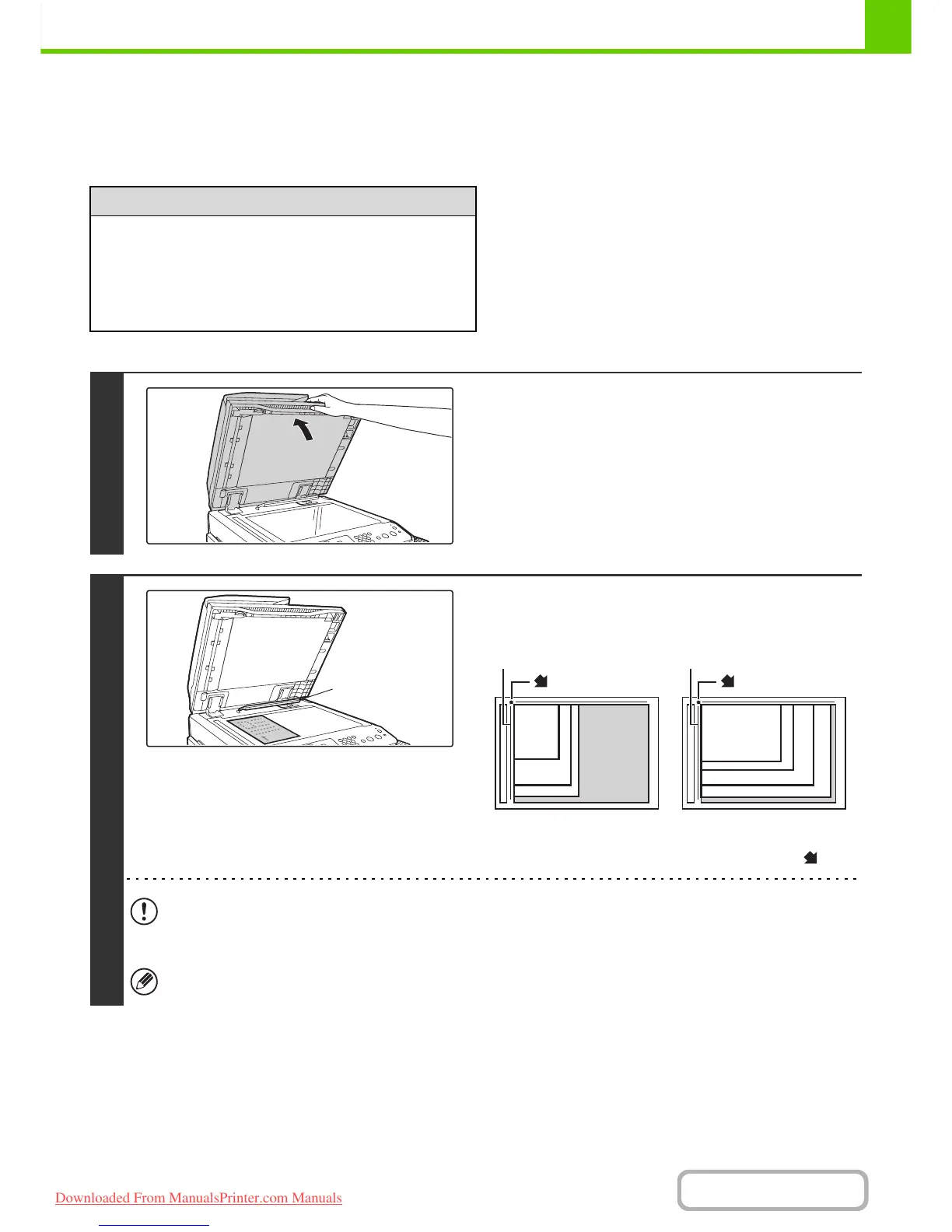 Downloaded From ManualsPrinter.com Manuals