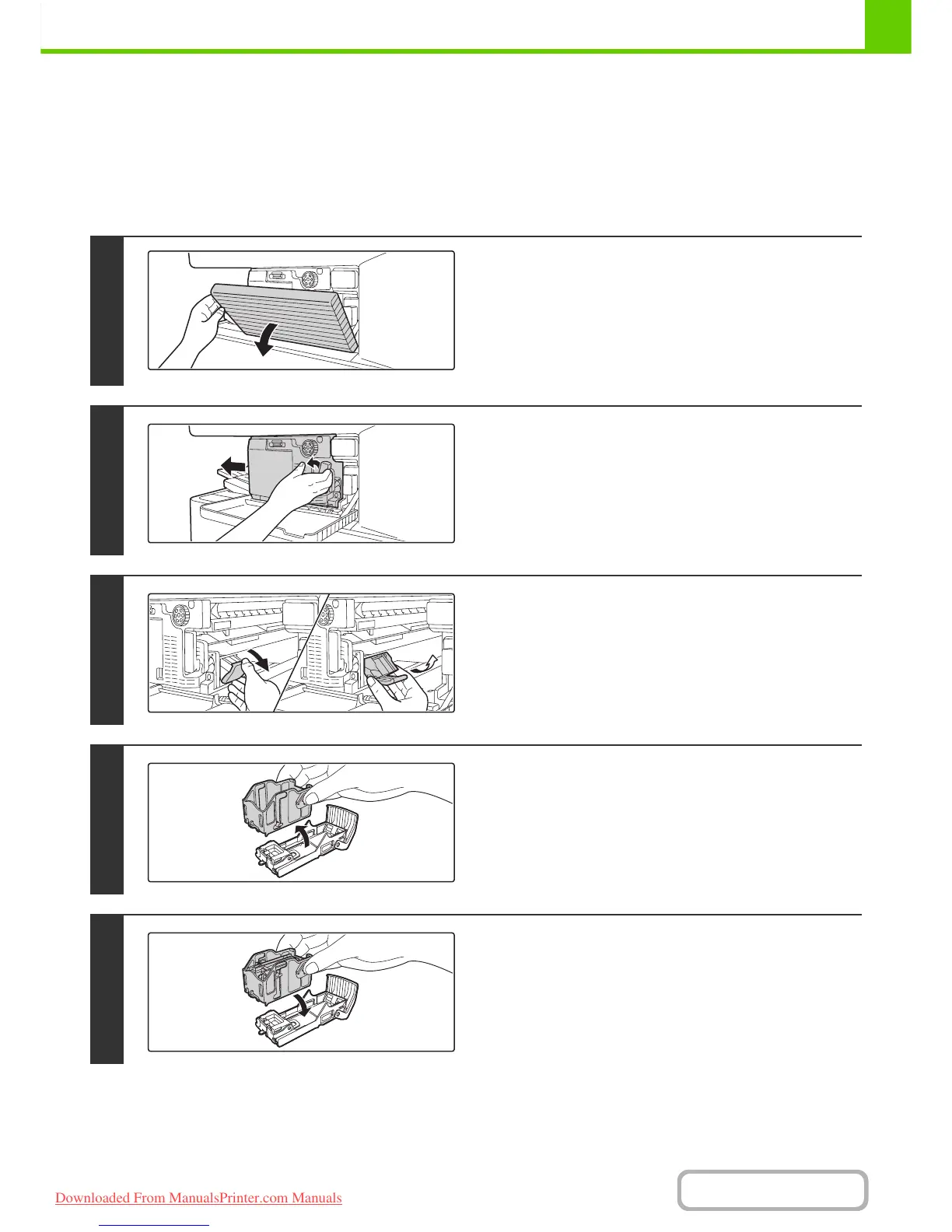 Downloaded From ManualsPrinter.com Manuals