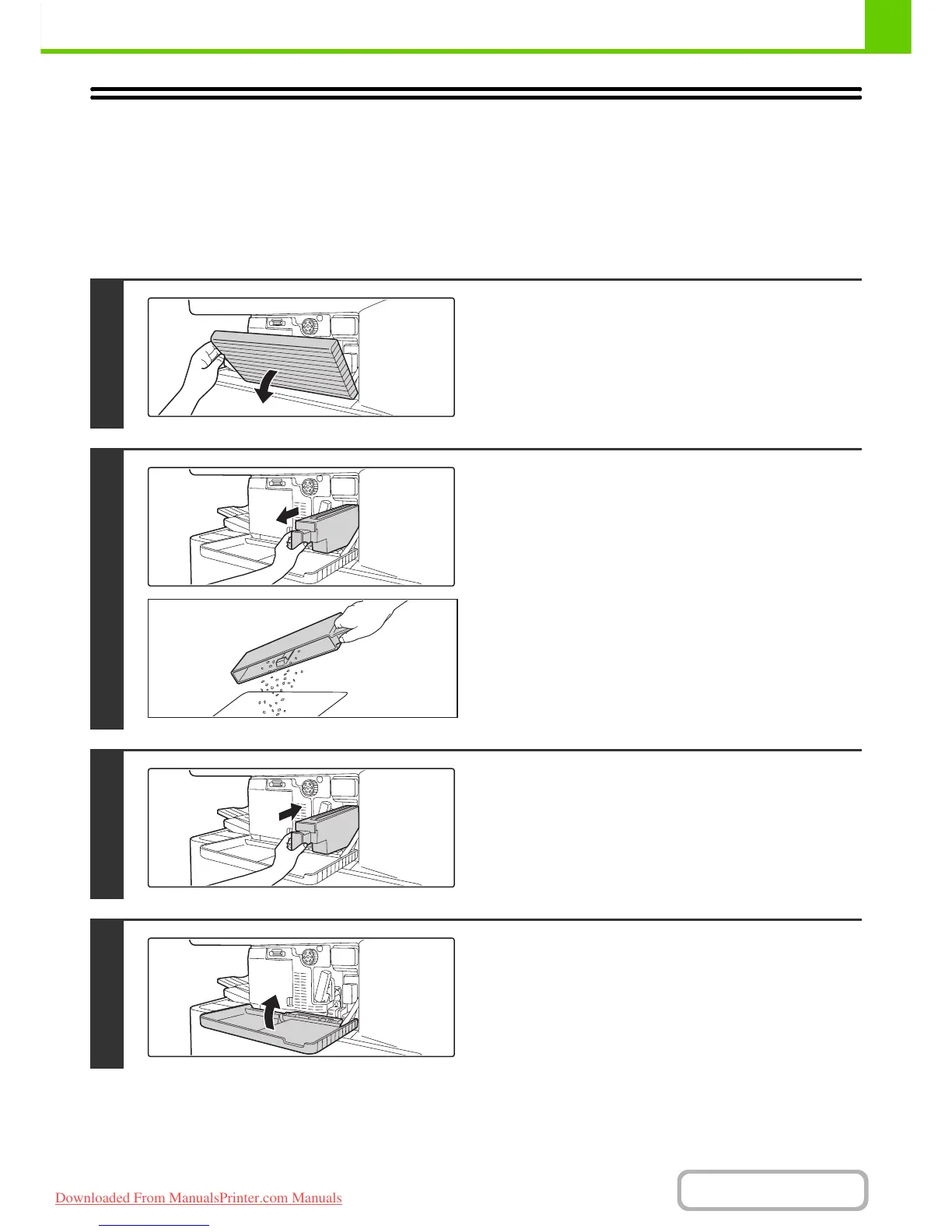 Downloaded From ManualsPrinter.com Manuals