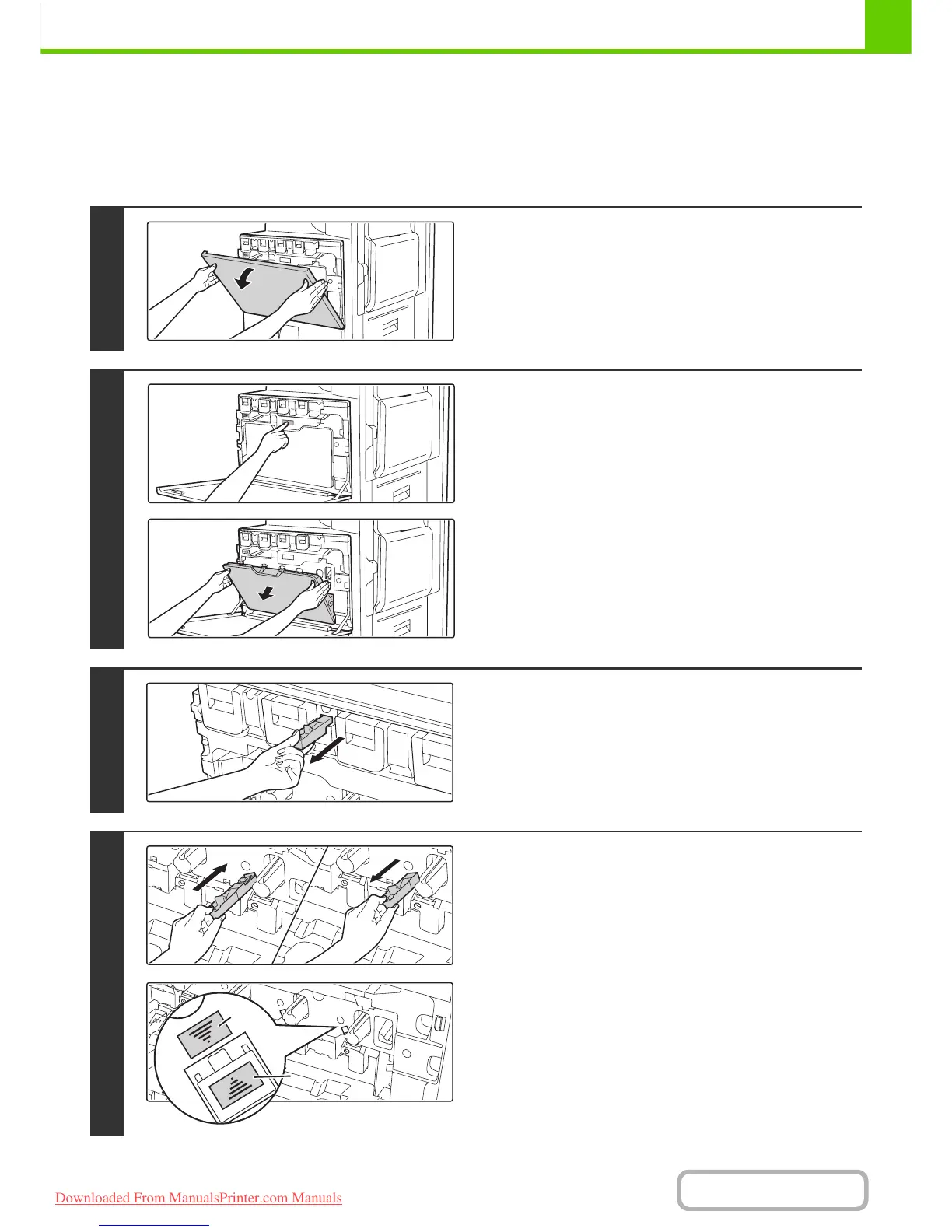 Downloaded From ManualsPrinter.com Manuals