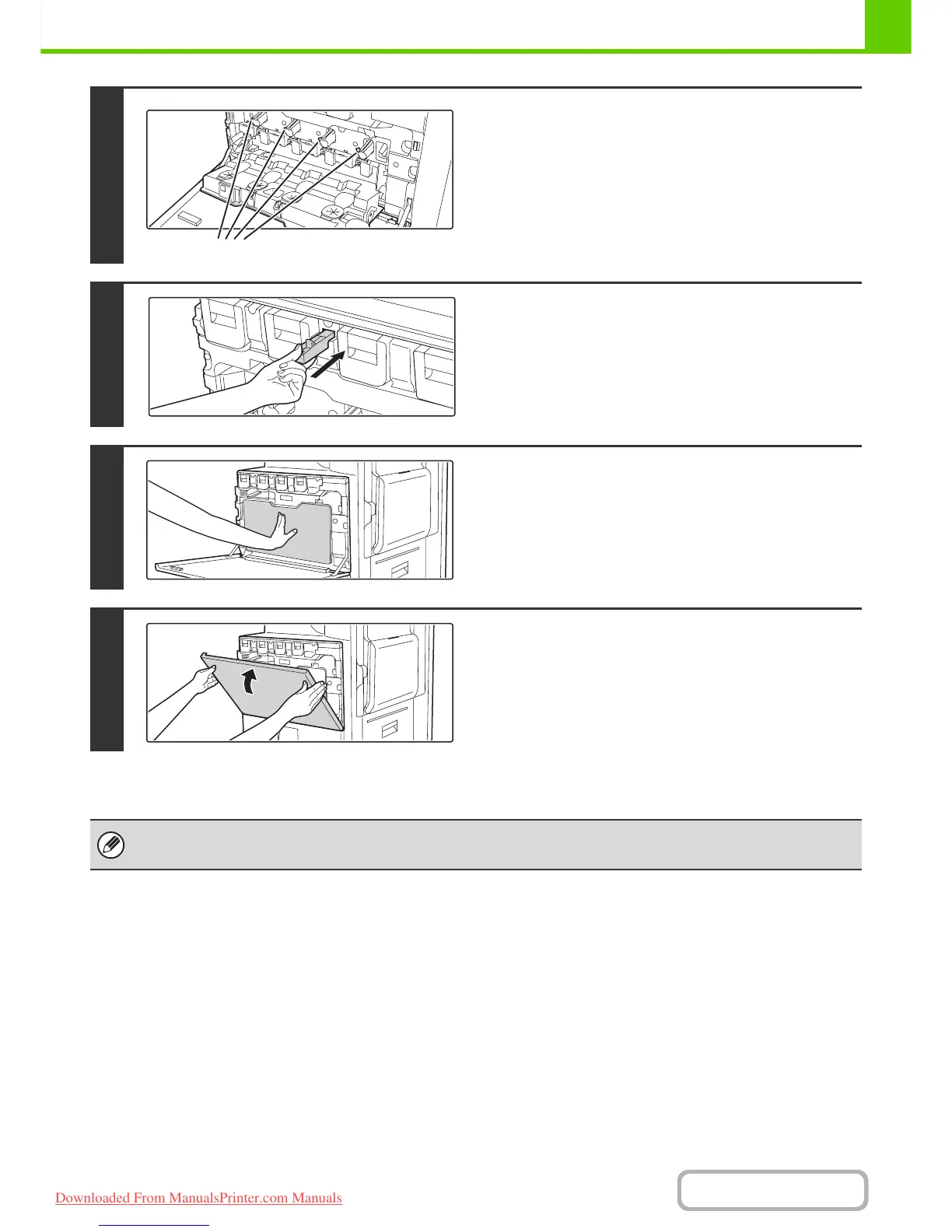 Downloaded From ManualsPrinter.com Manuals