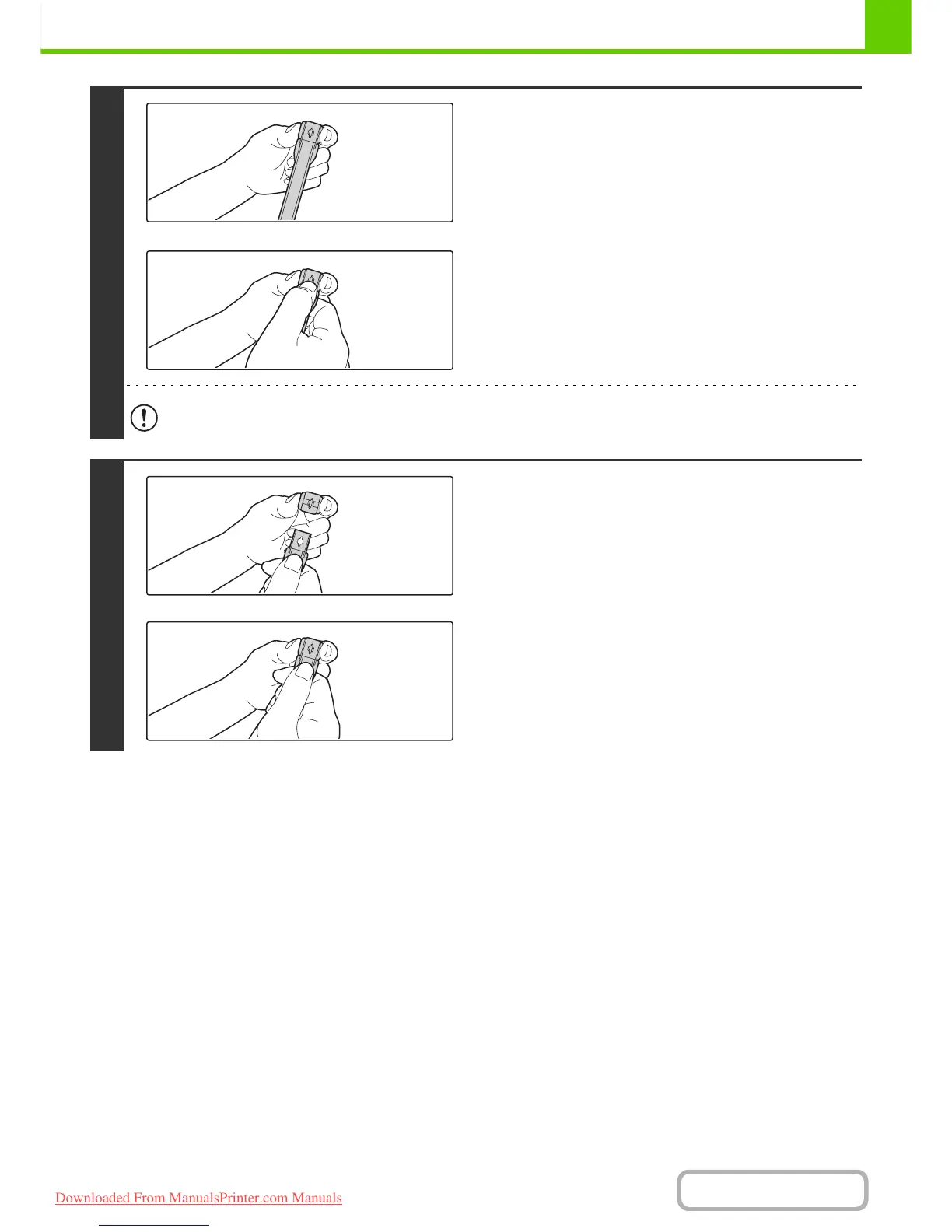 Downloaded From ManualsPrinter.com Manuals