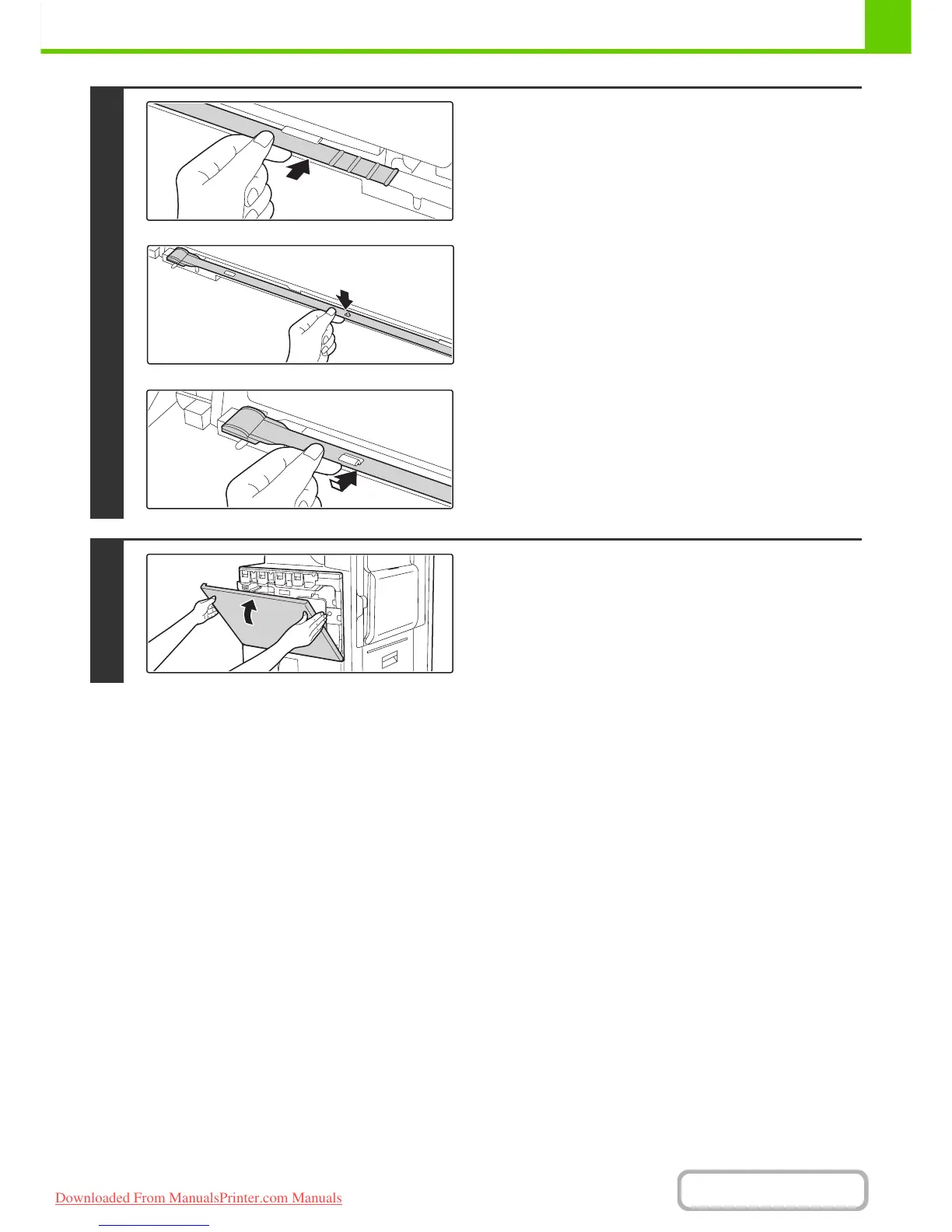 Downloaded From ManualsPrinter.com Manuals