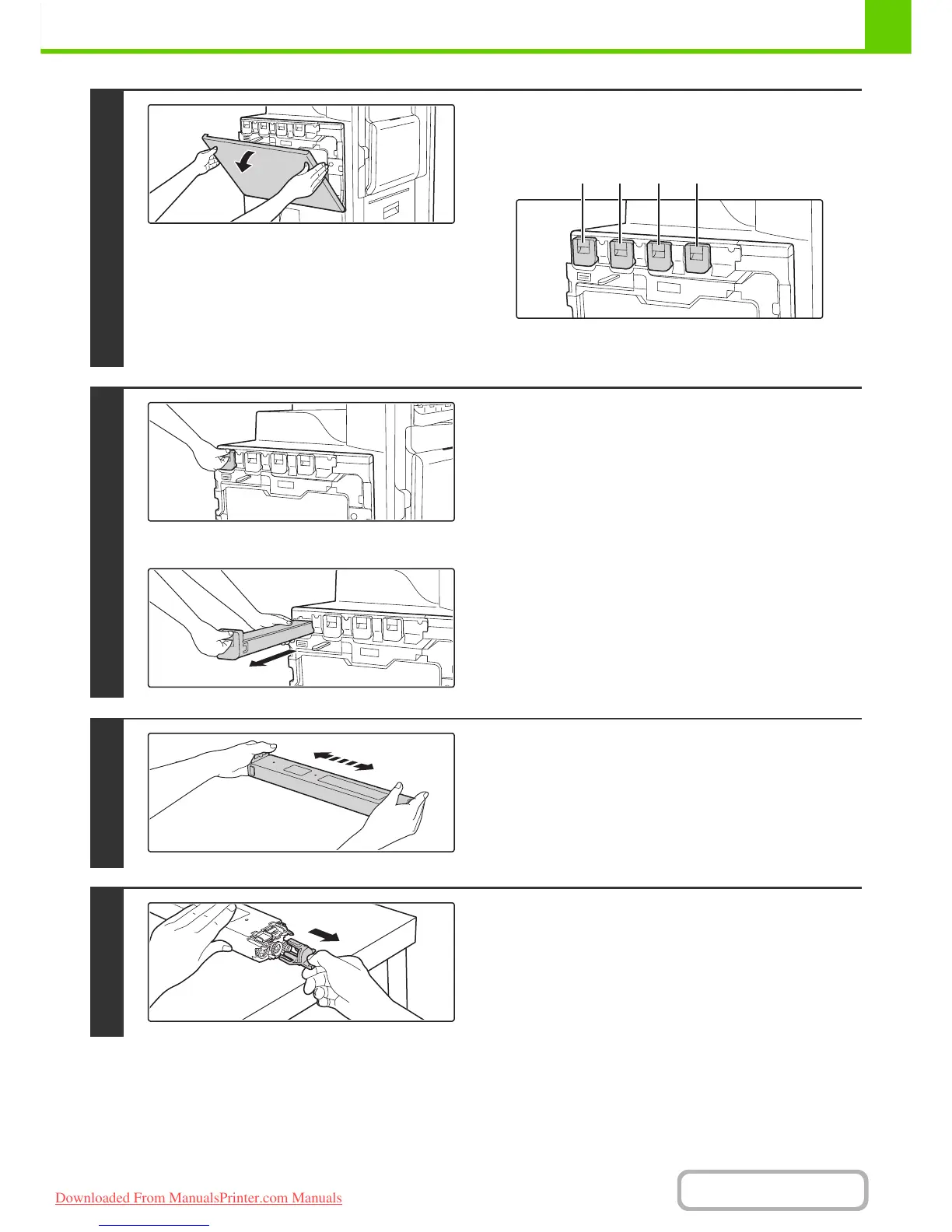 Downloaded From ManualsPrinter.com Manuals