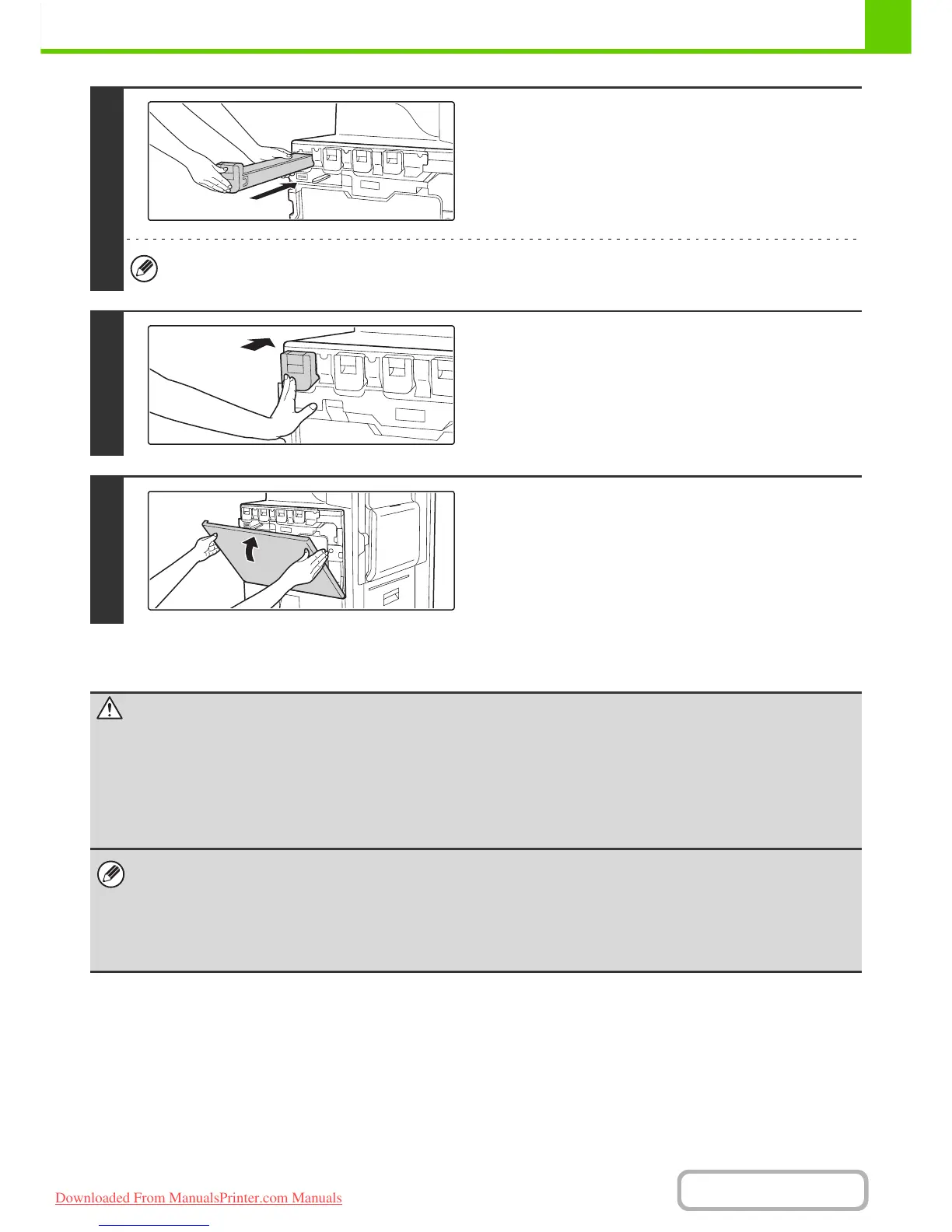 Downloaded From ManualsPrinter.com Manuals