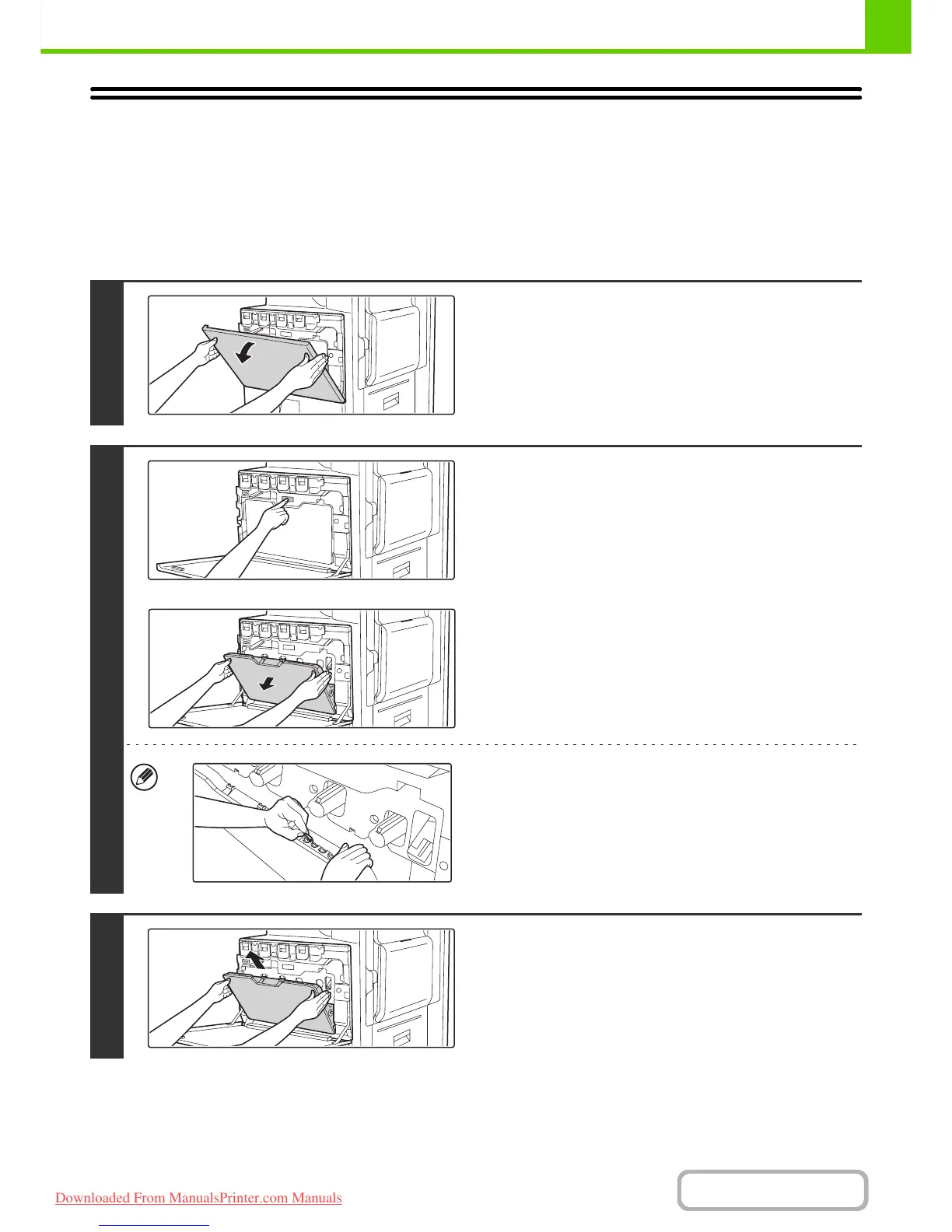 Downloaded From ManualsPrinter.com Manuals