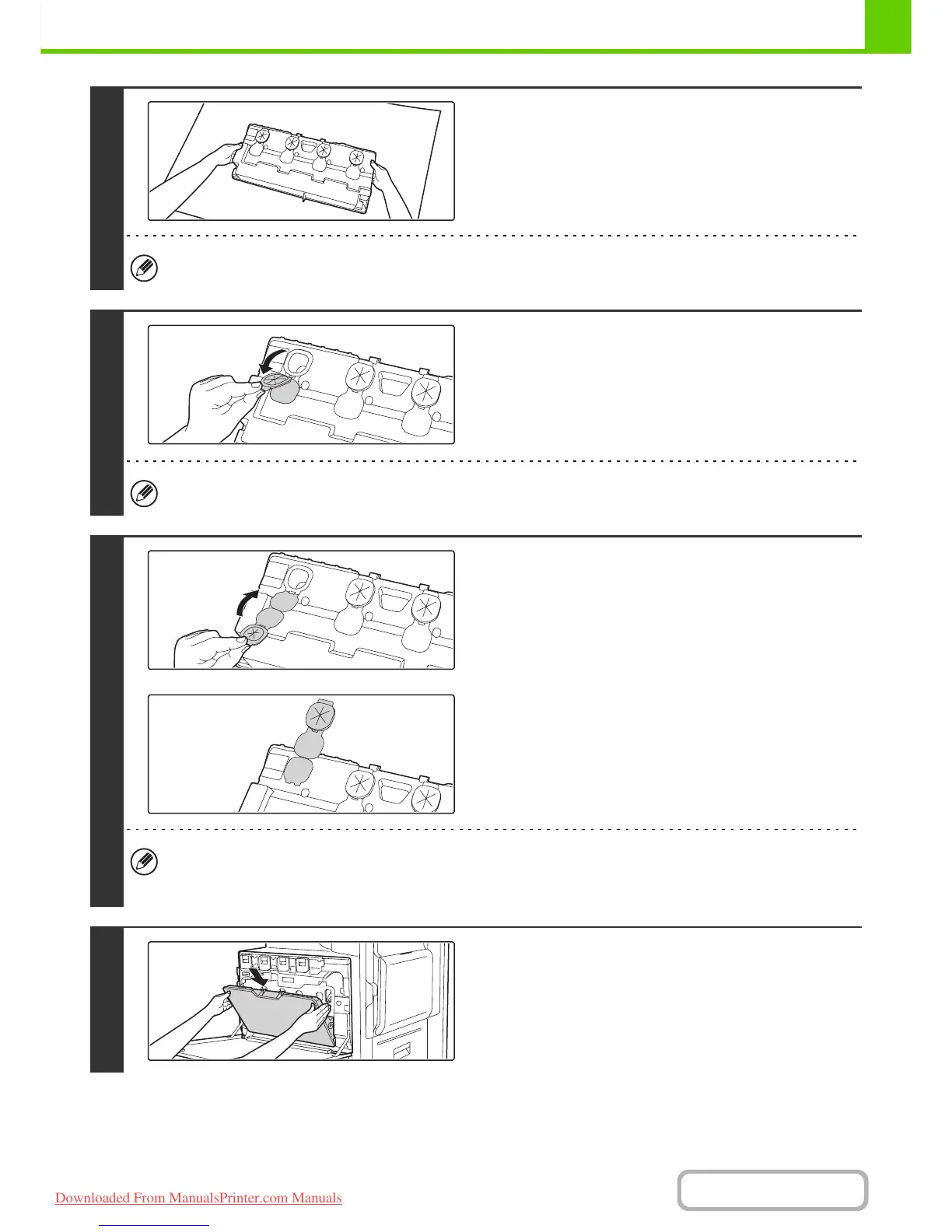 Downloaded From ManualsPrinter.com Manuals