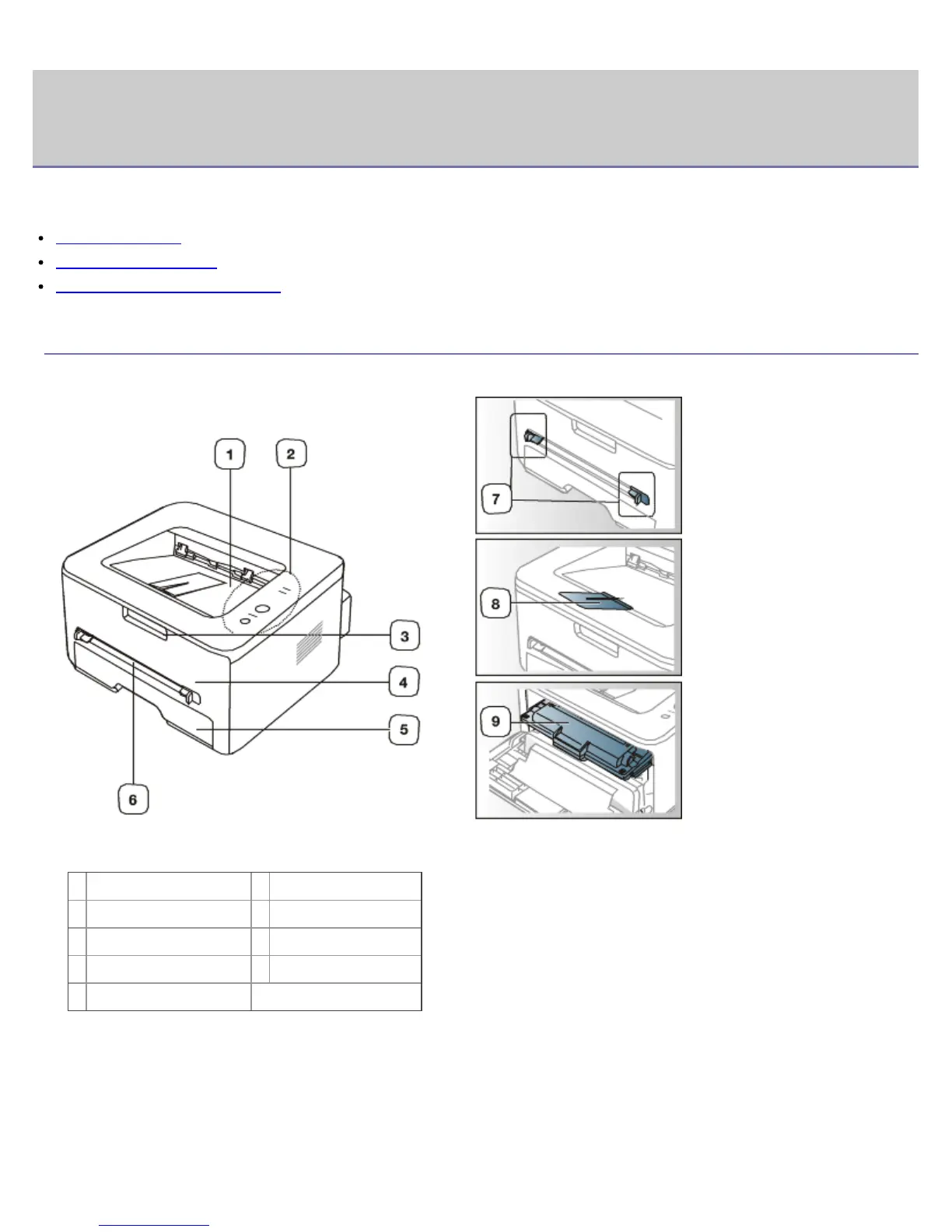 1

2

3

4

5

6

7

8

9