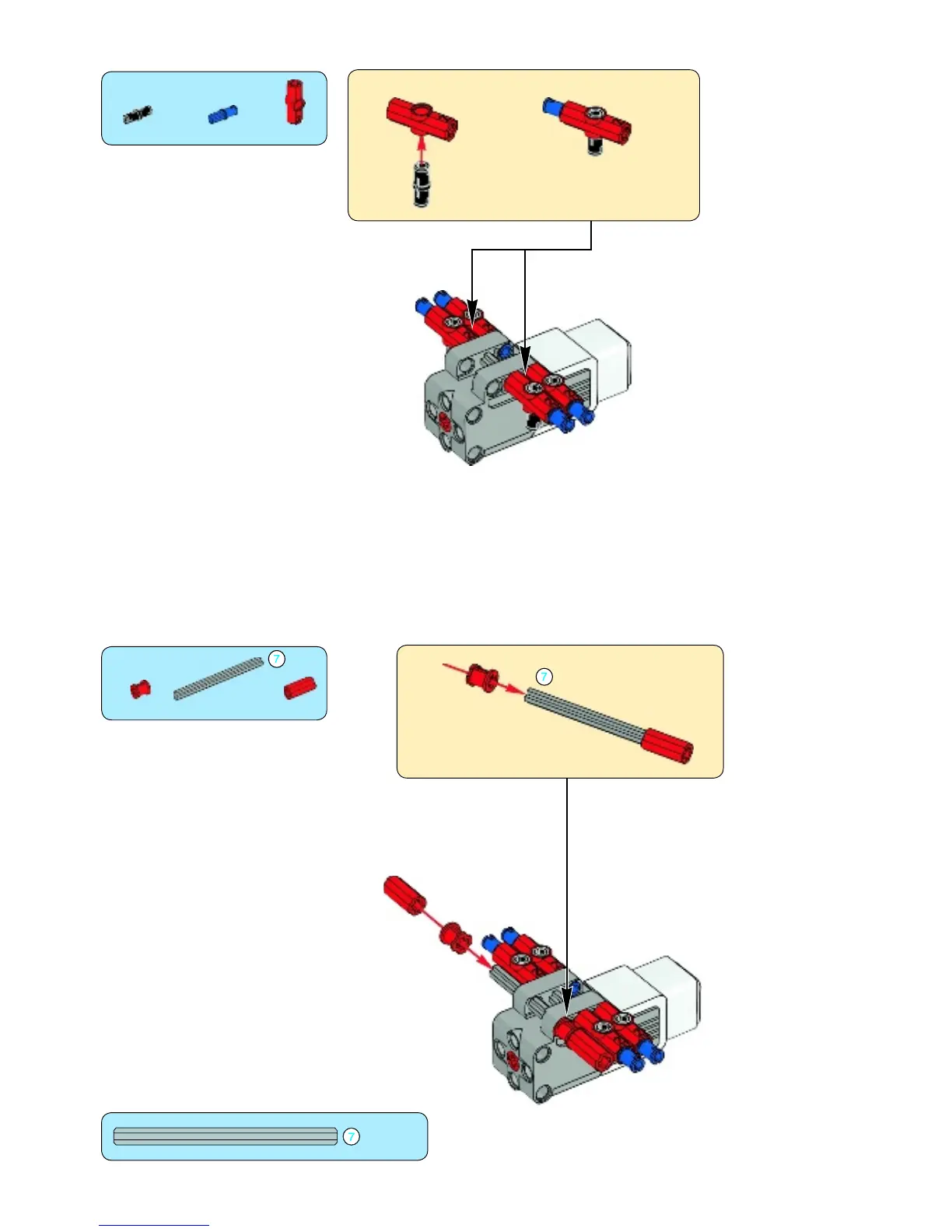 7

7

7