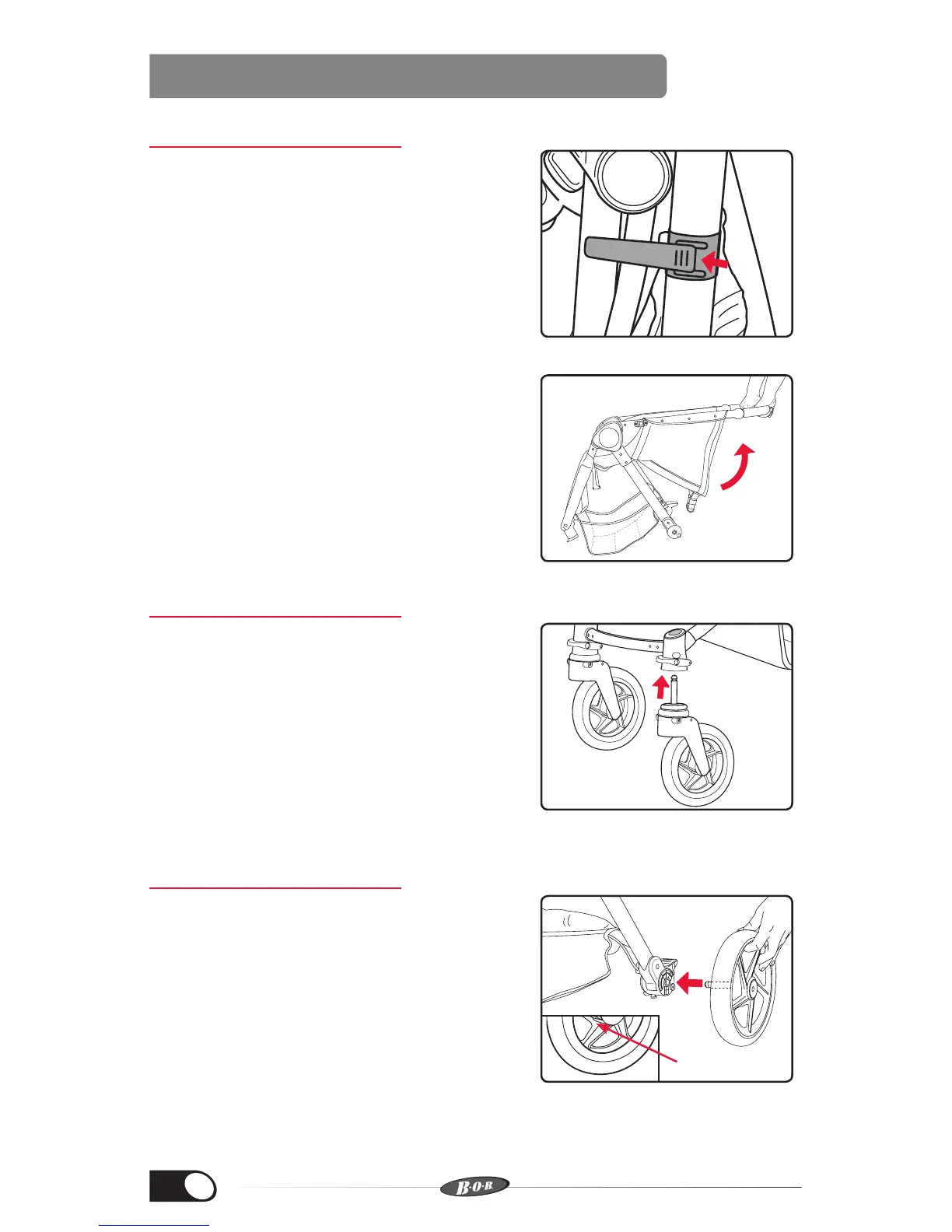 B·O·B