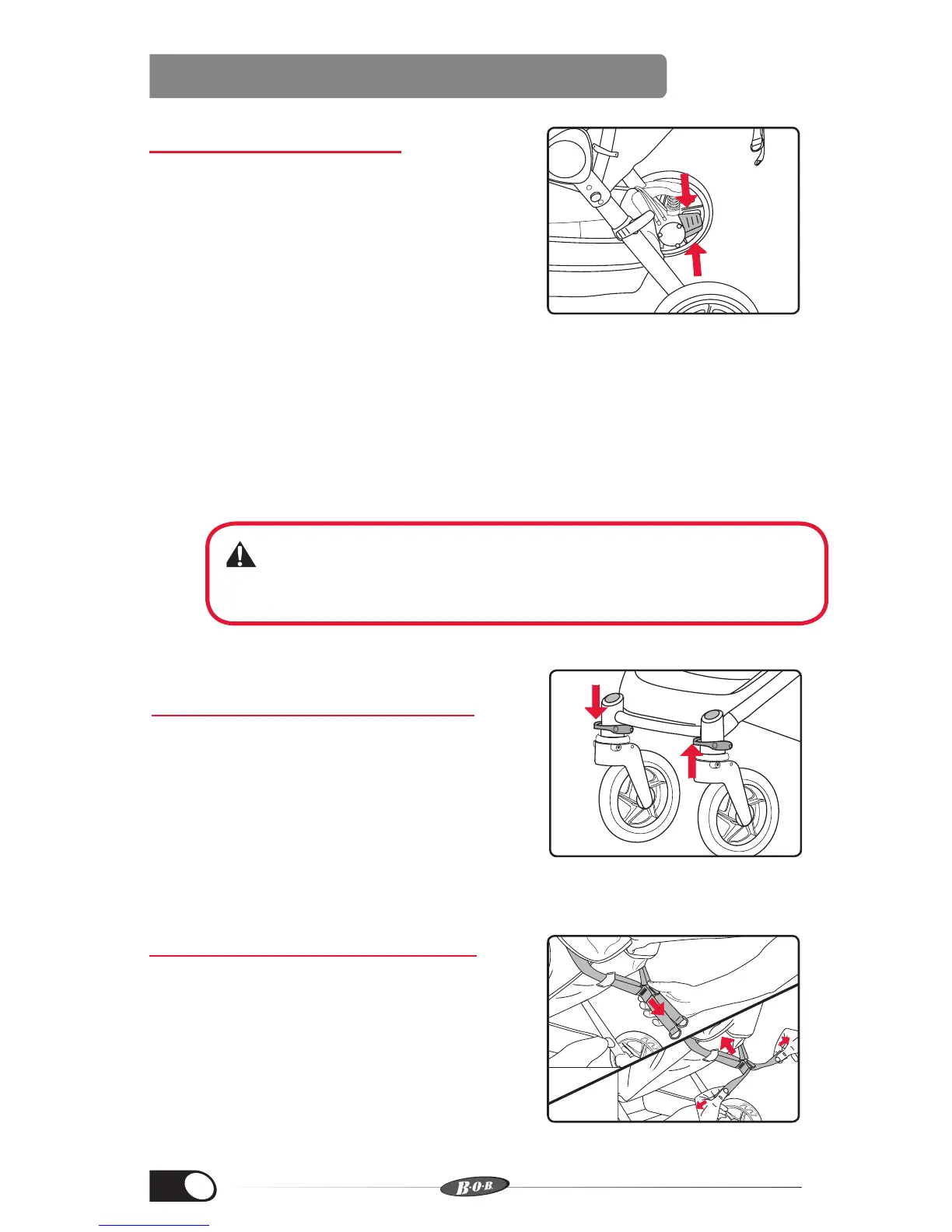 B·O·B