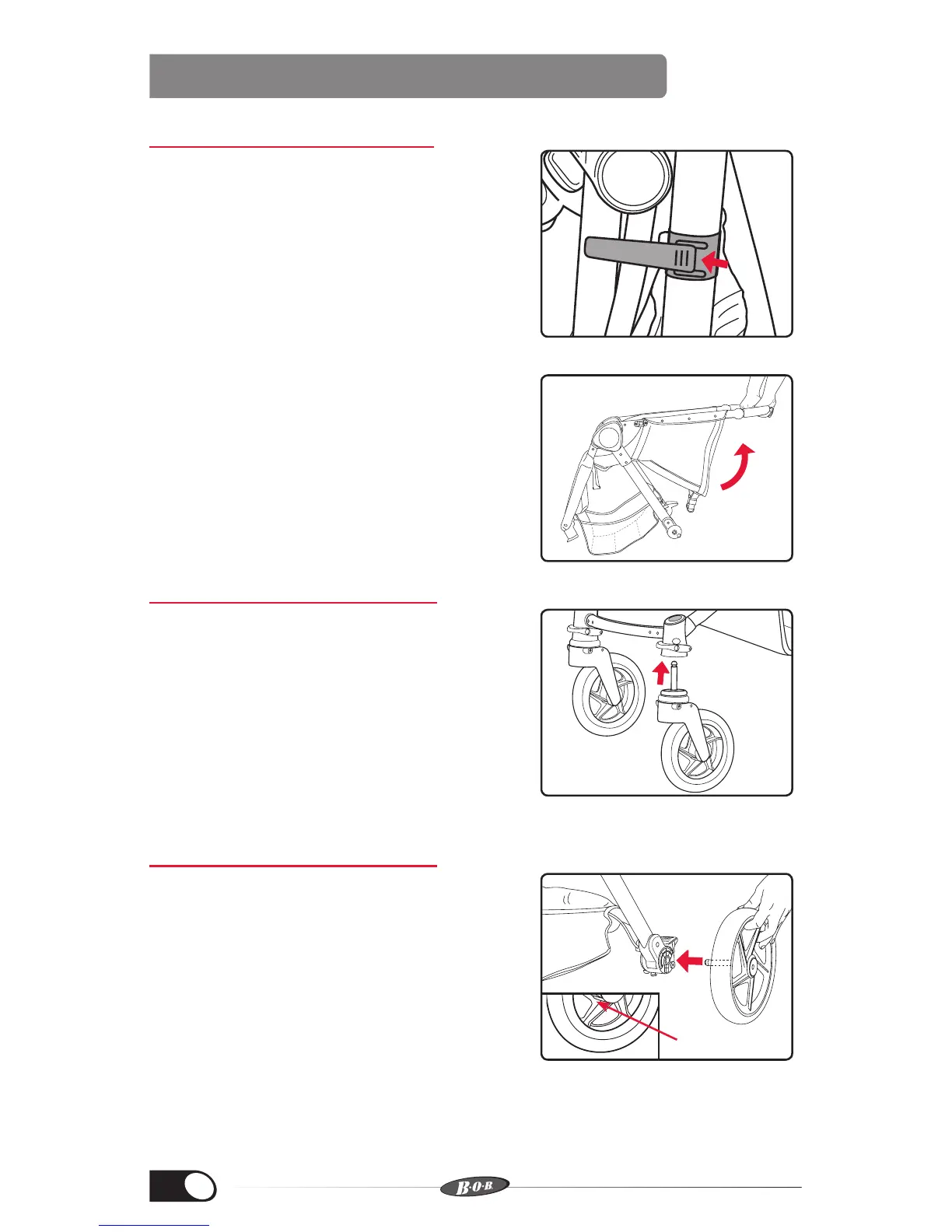 B·O·B