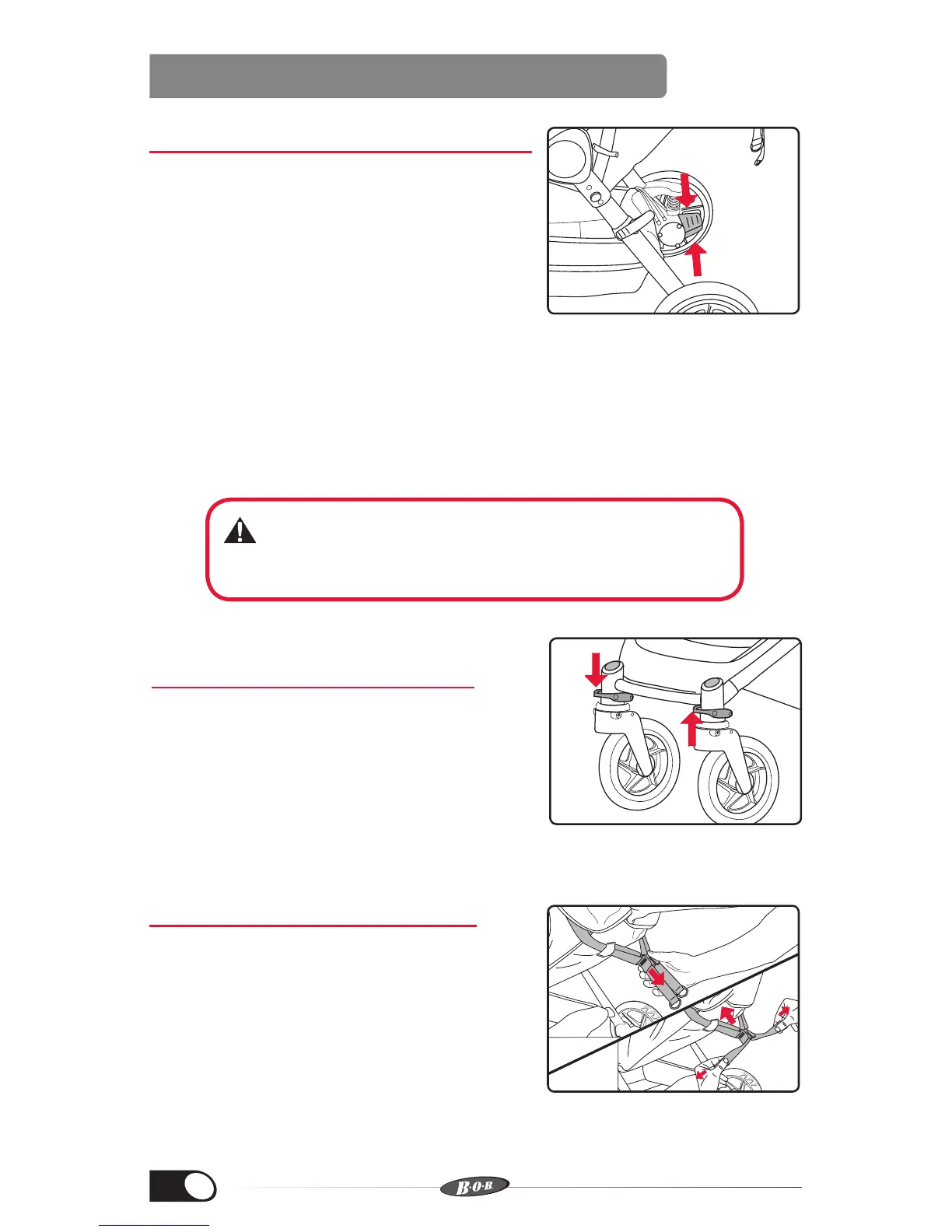 B·O·B