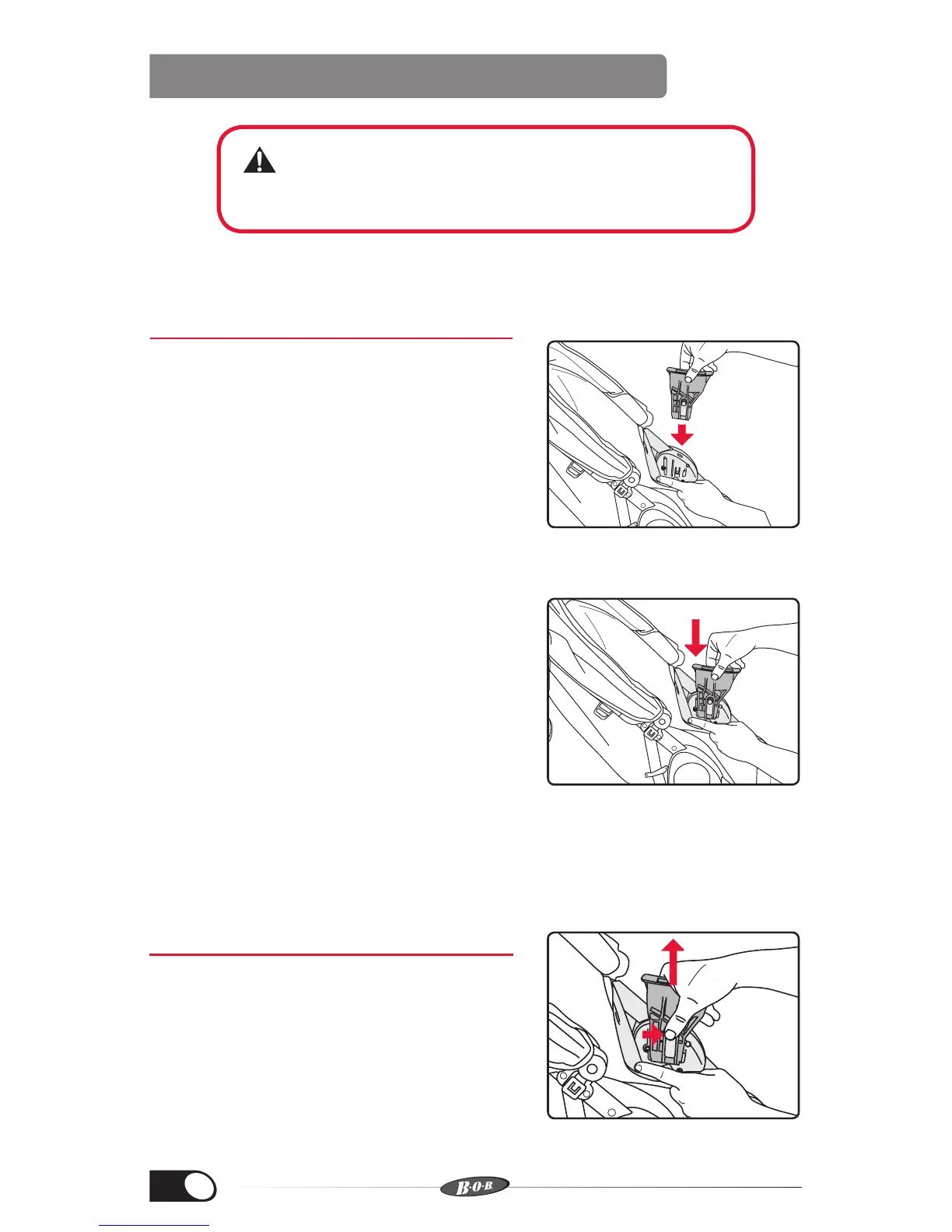 B·O·B