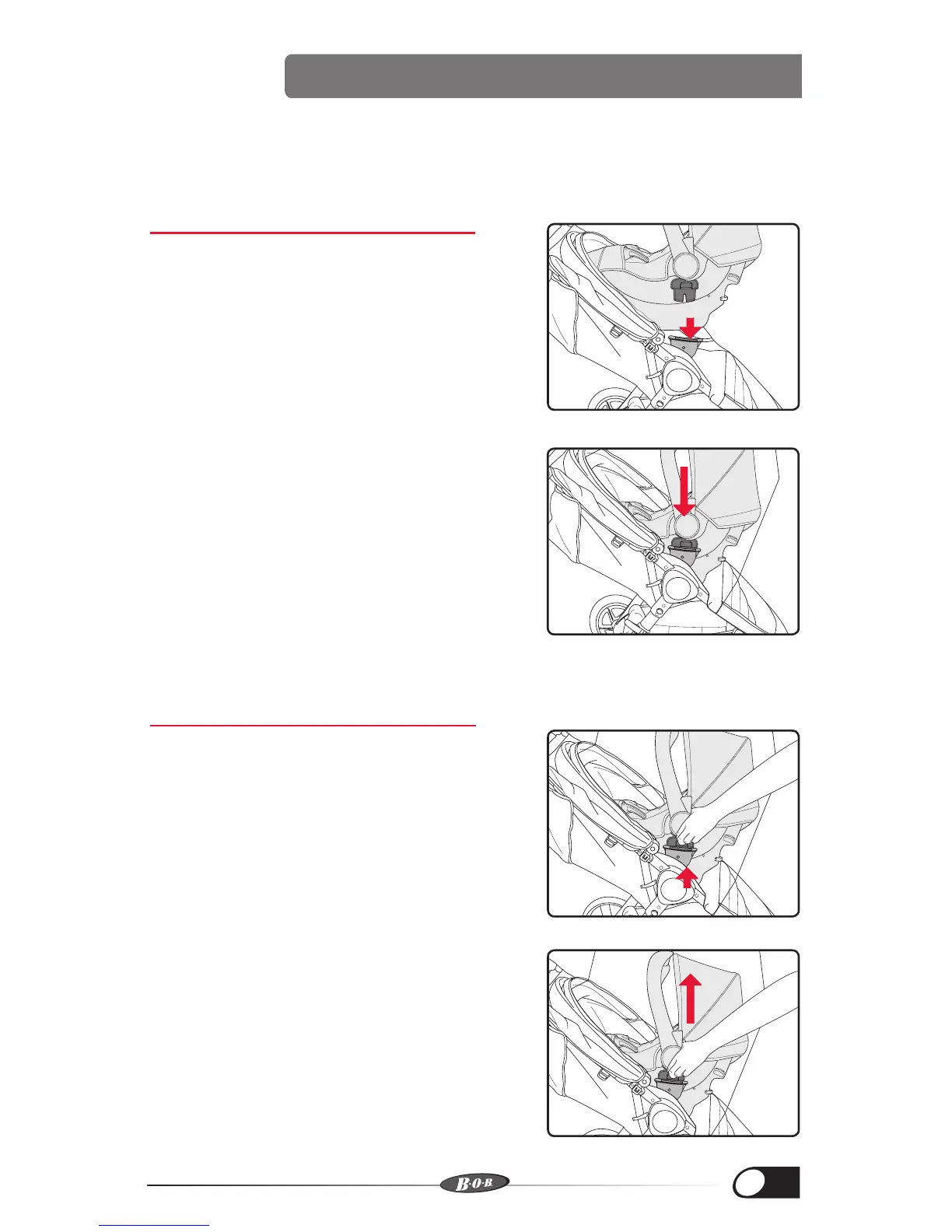 B·O·B