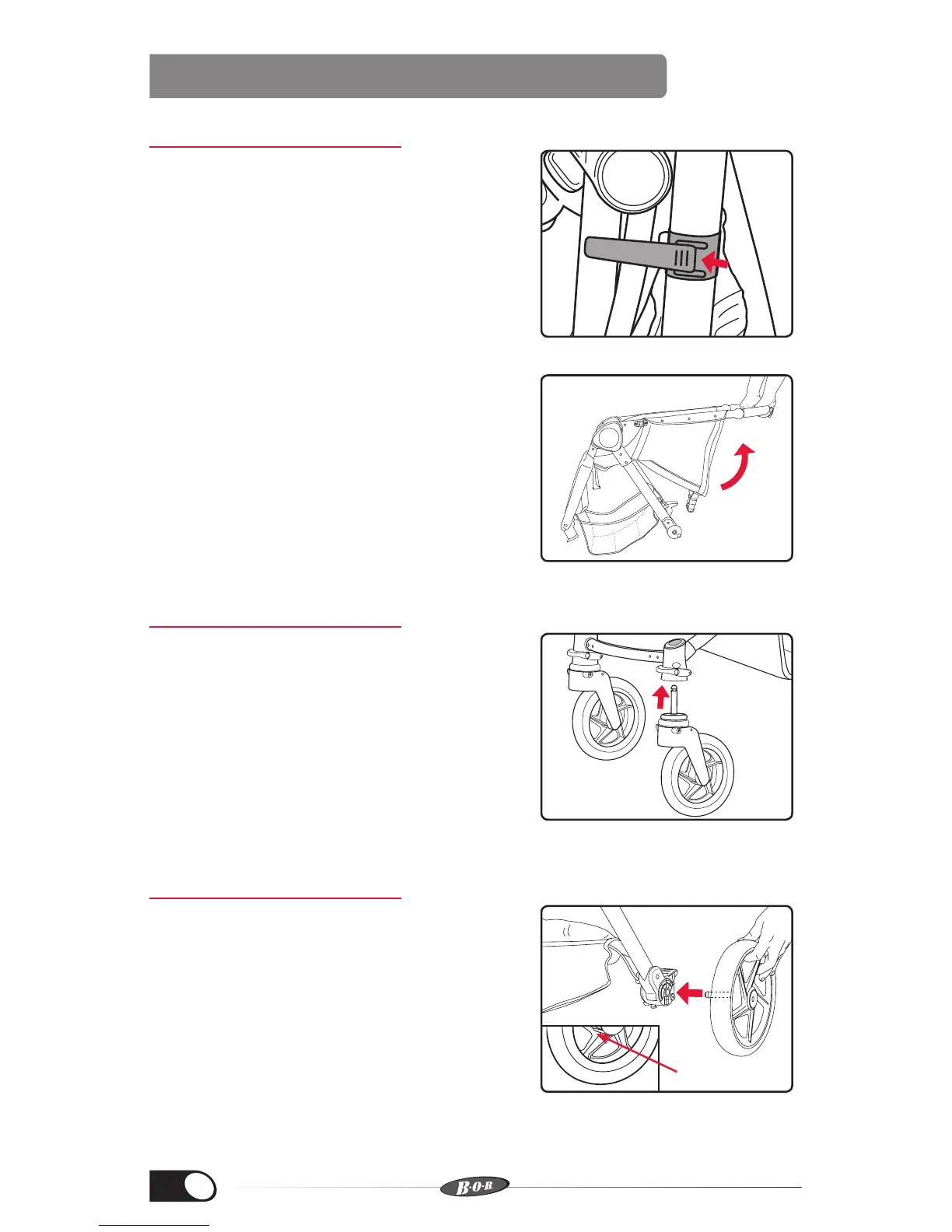 B·O·B