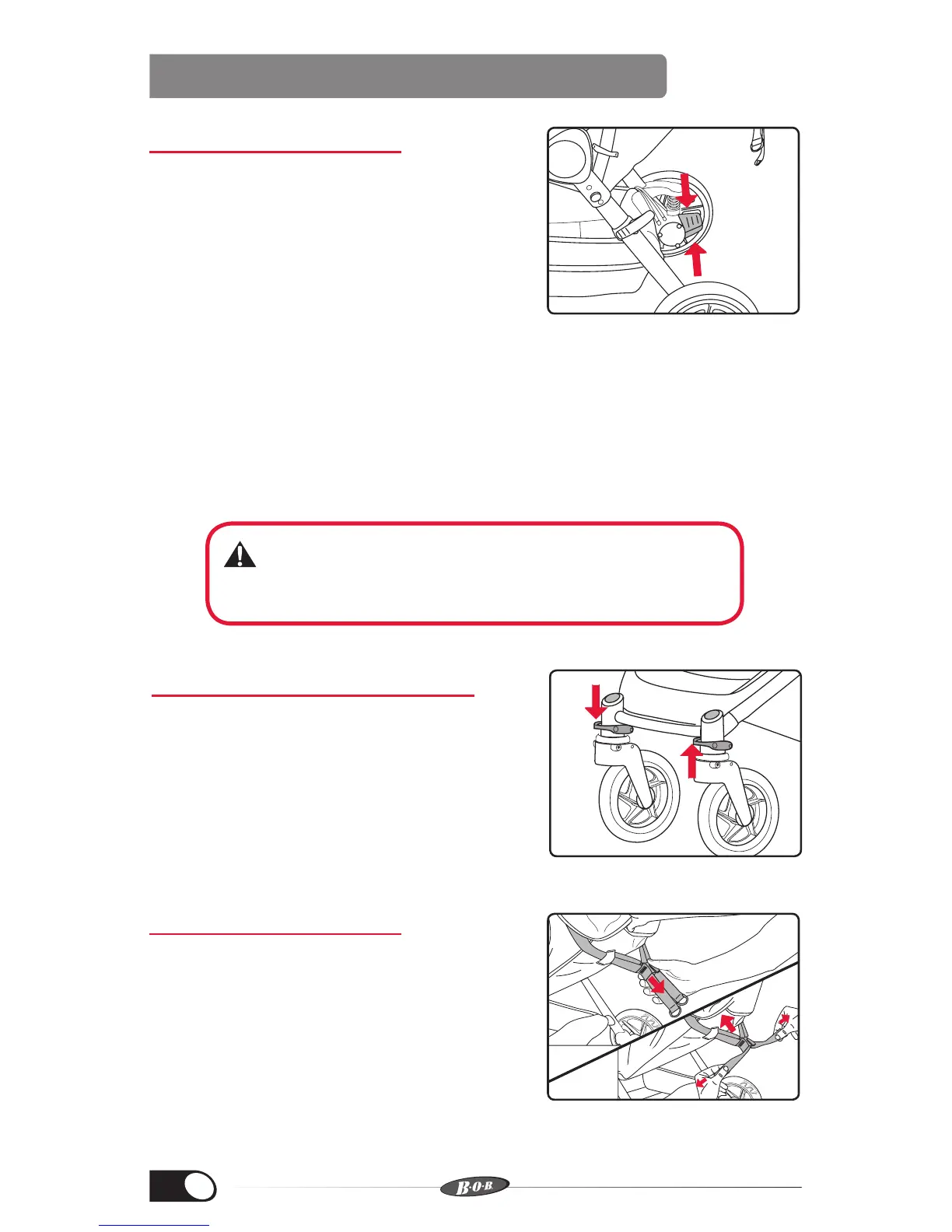 B·O·B