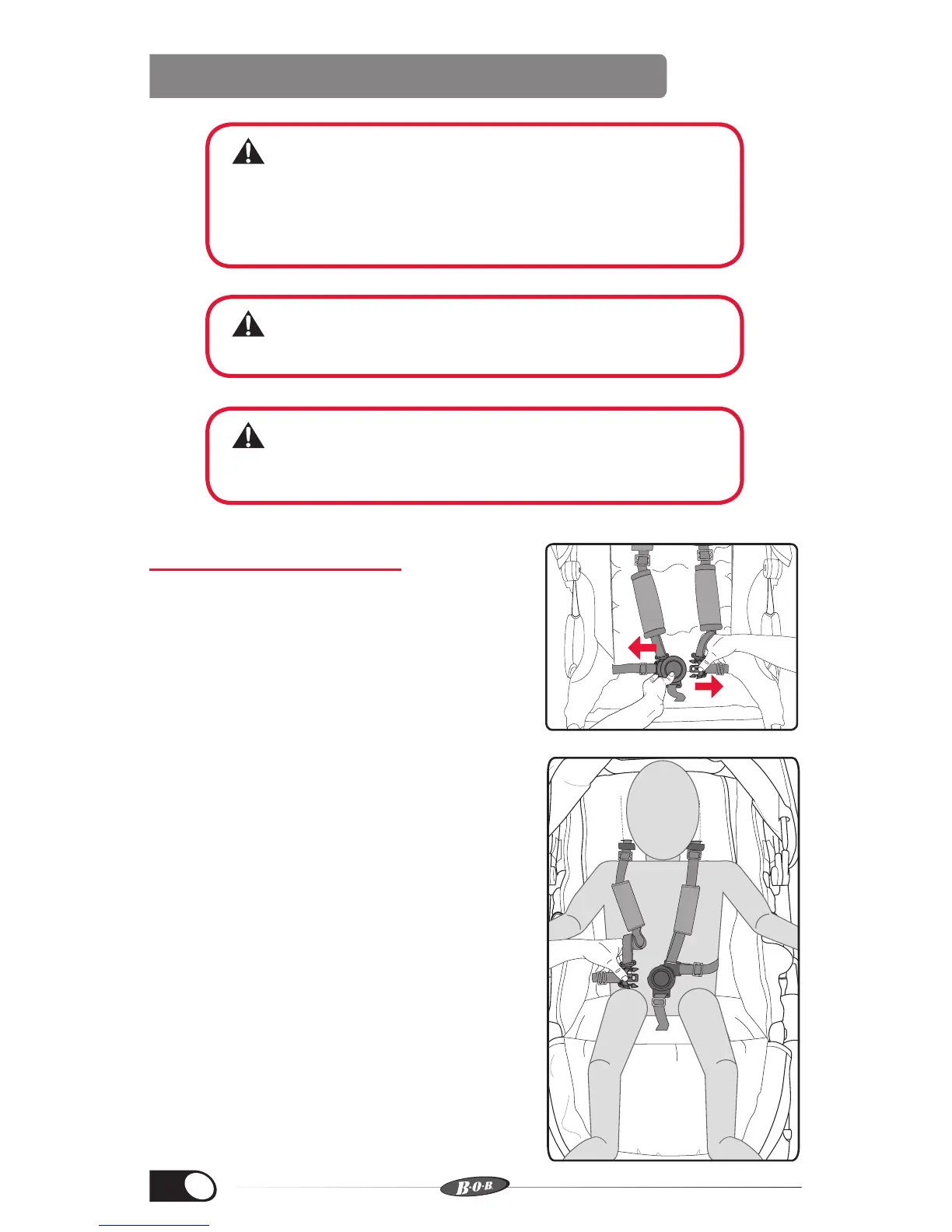 B·O·B