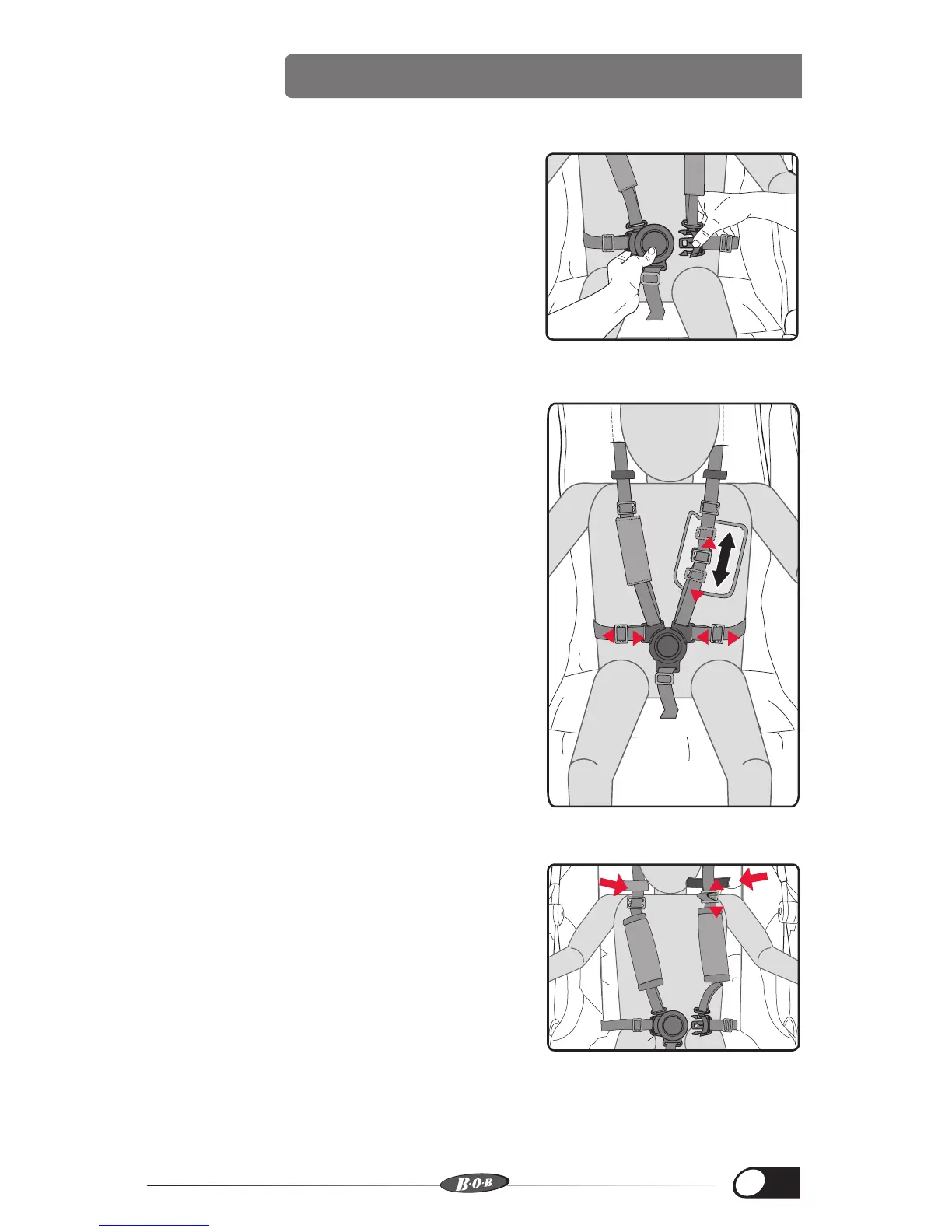 B·O·B.