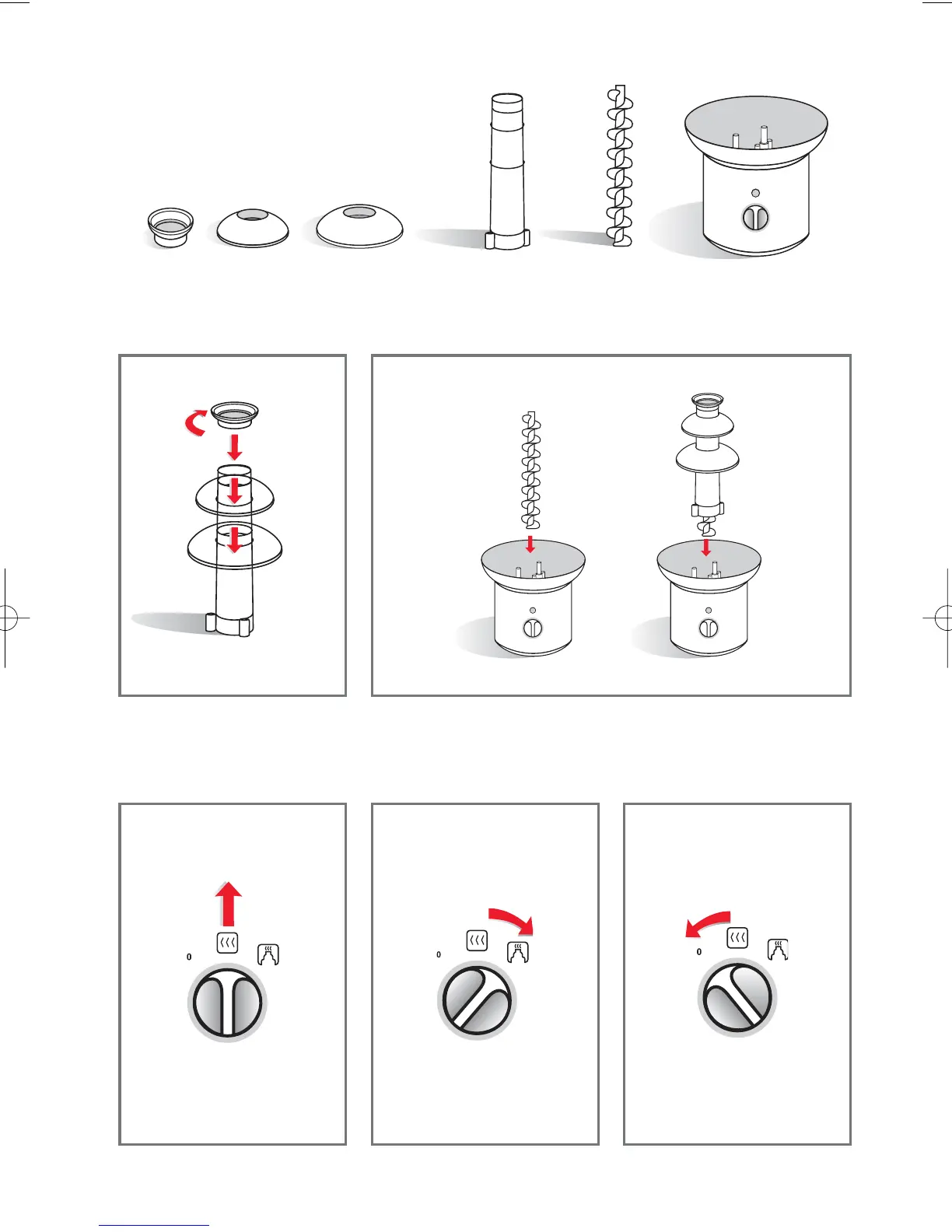 0

0

0