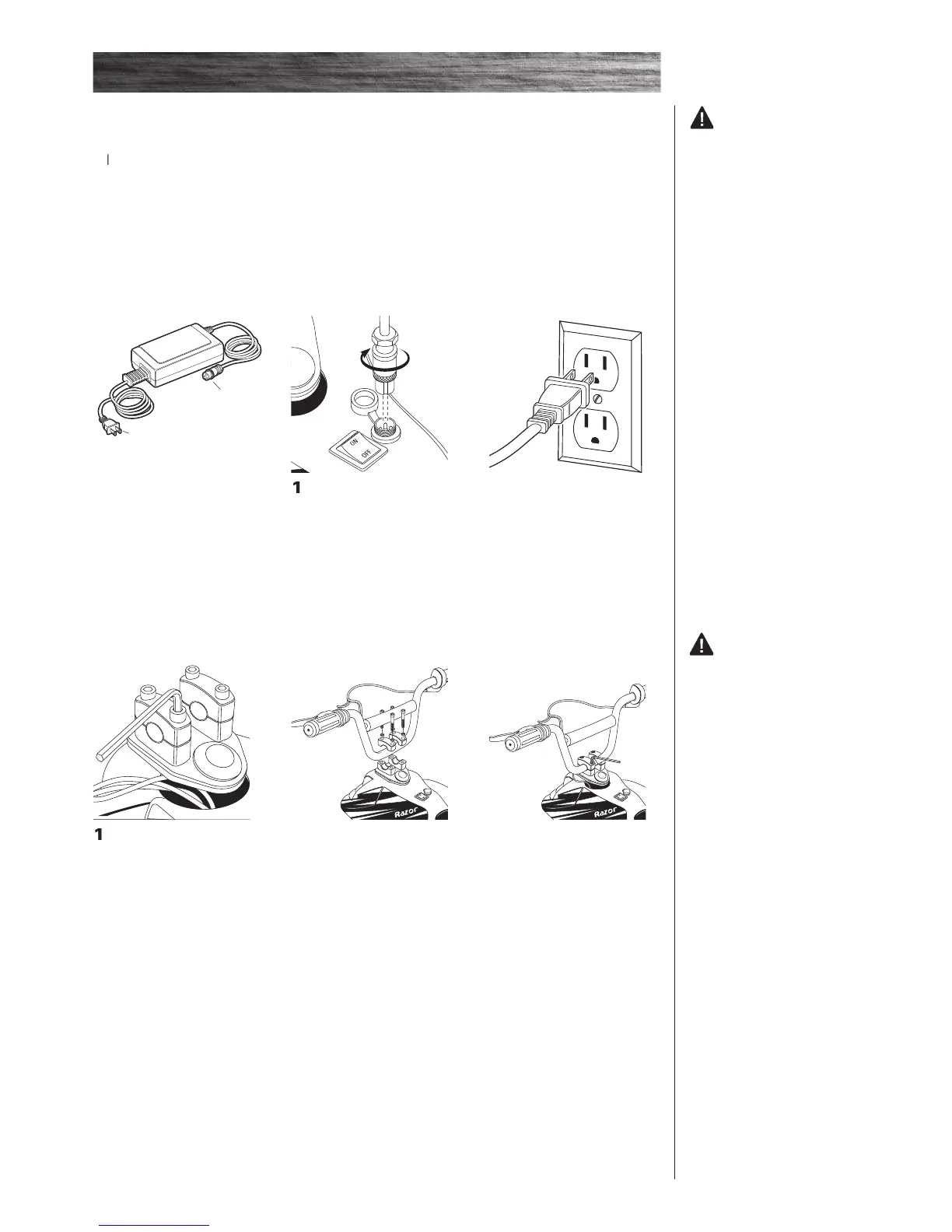 1

ON
OFF

1

Razor

Razor