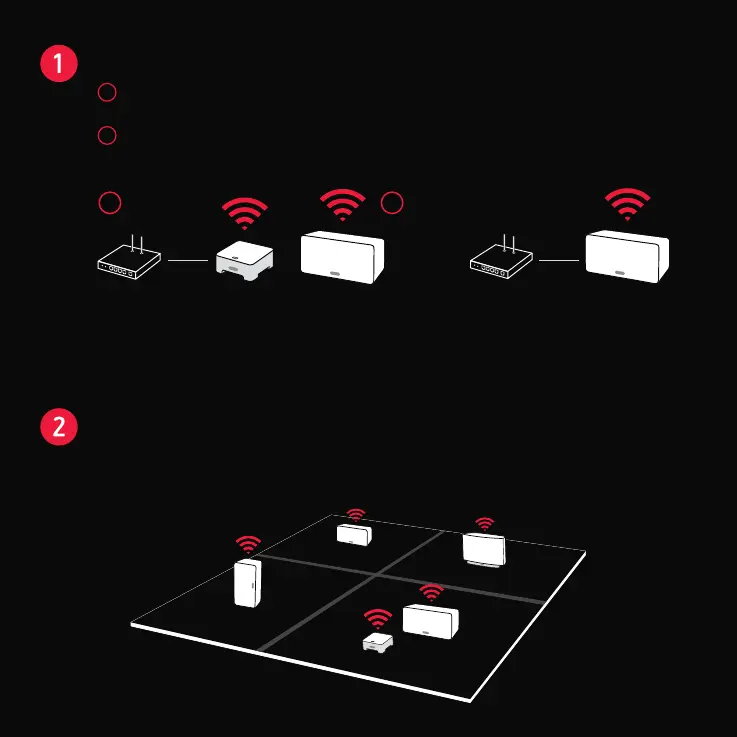 1

2