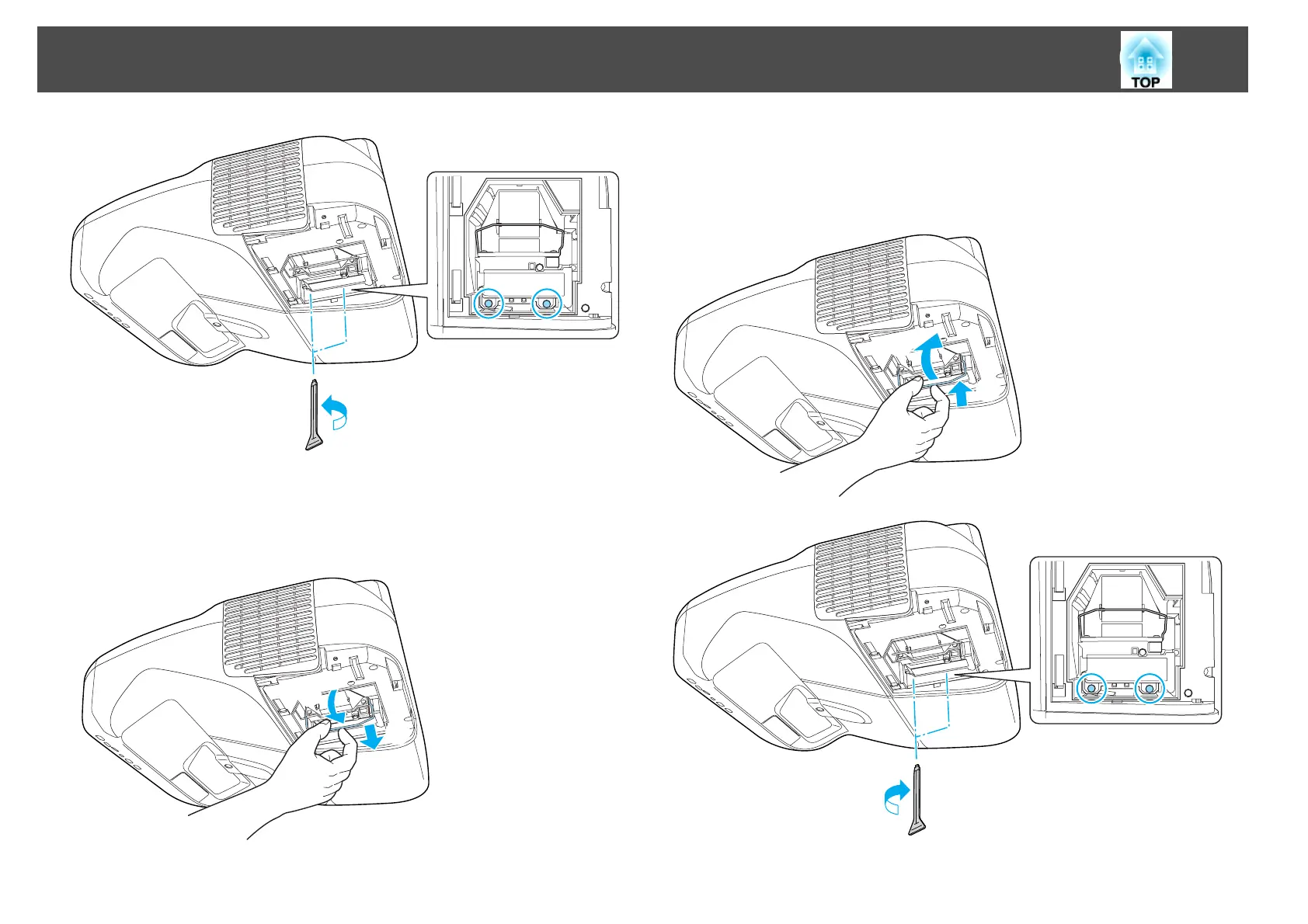 TOP