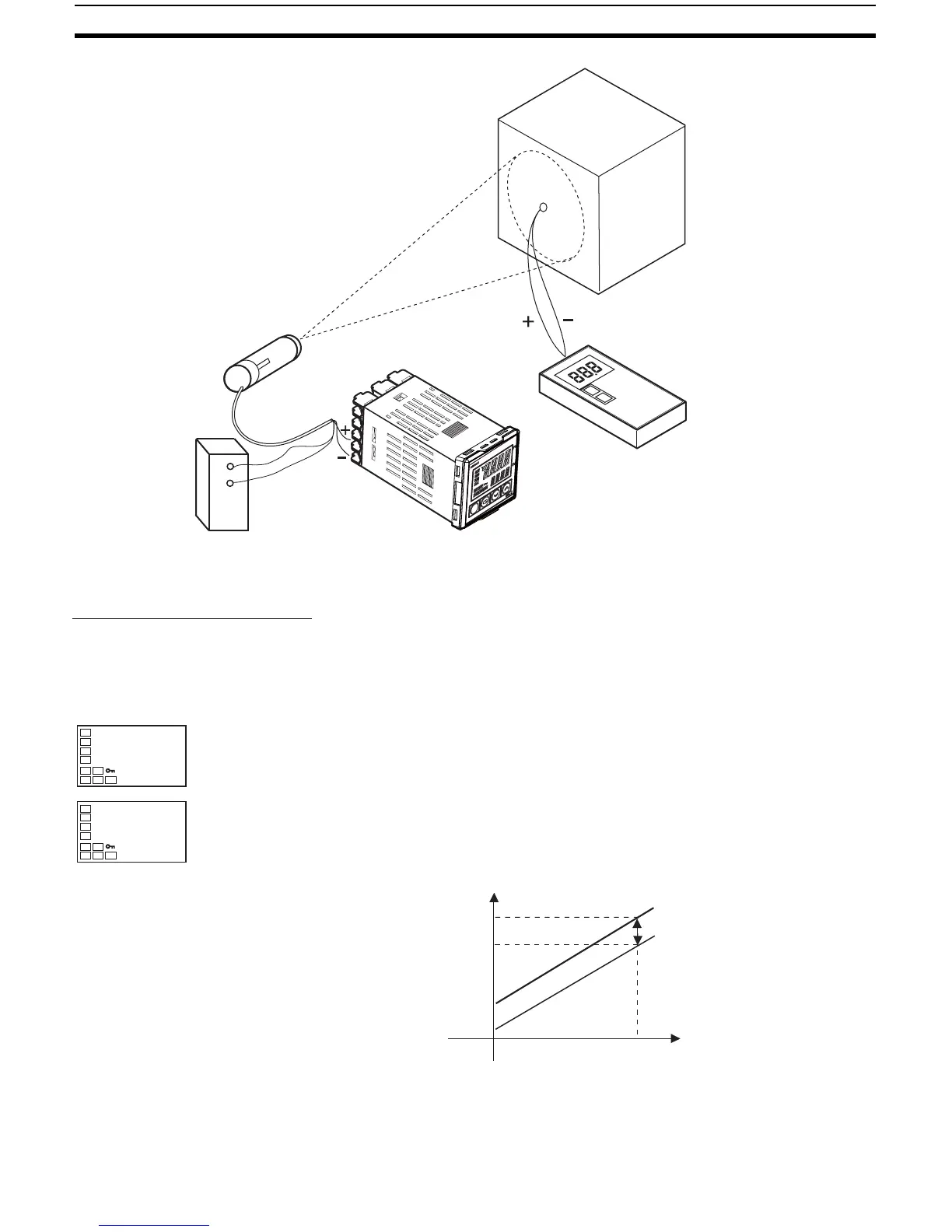 +
−
+
−