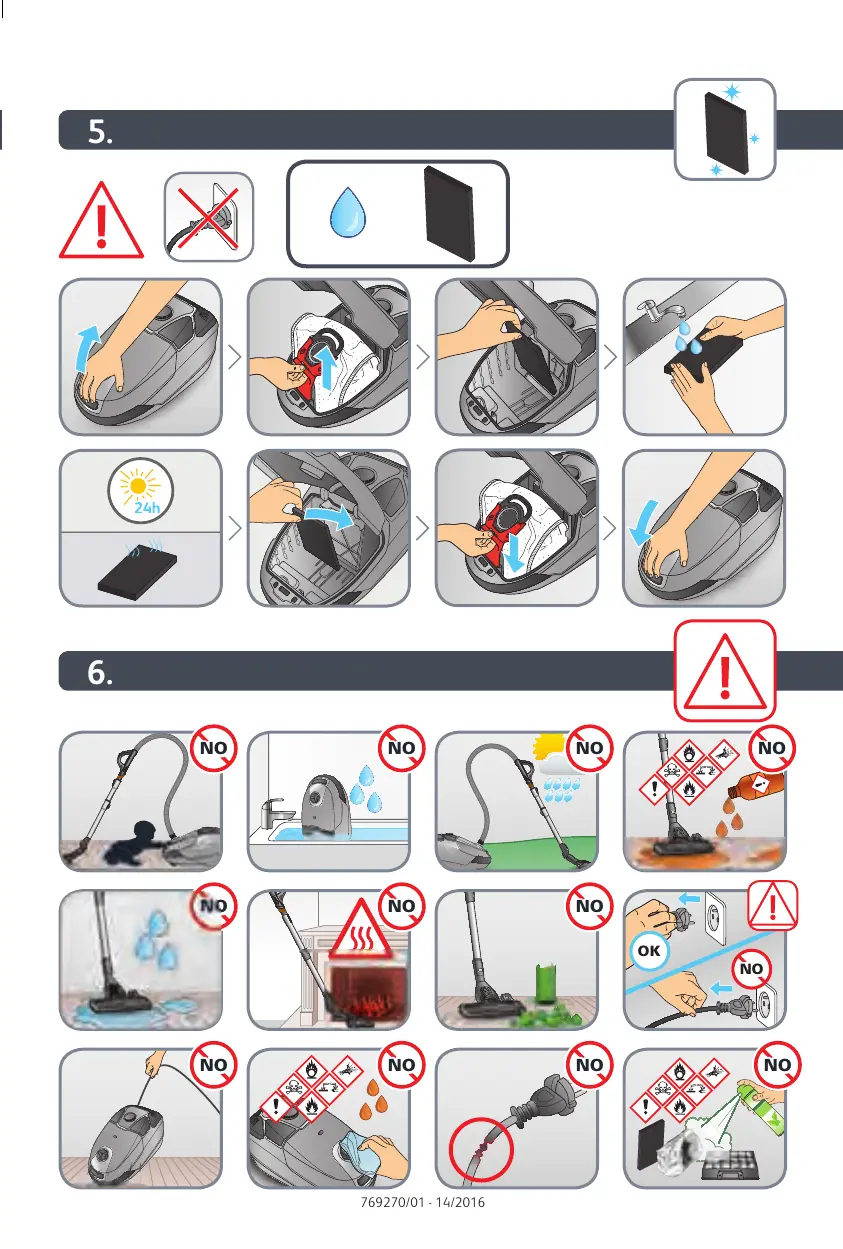 5.

24h

6.

NO

NO

NO

NO

NO

NO

NO

OK

NO

NO

NO

NO

NO

769270/01 - 14/2016