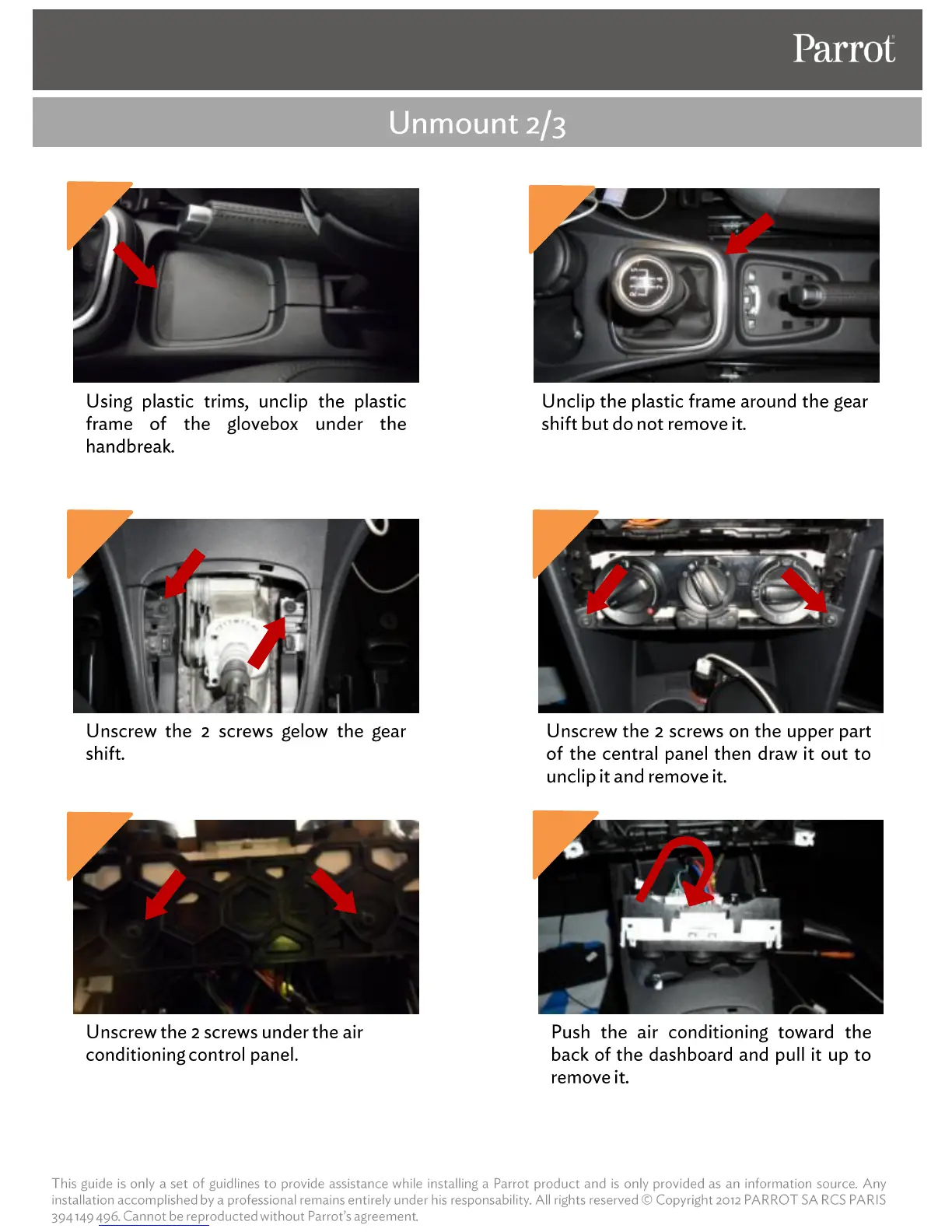 Parrot

Unmount 2/3

Using plastic trims, unclip the plastic frame of the glovebox under the handbreak.

Unclip the plastic frame around the gear shift but do not remove it.

Unscrew the 2 screws gelow the gear shift.

Unscrew the 2 screws on the upper part of the central panel then draw it out to unclip it and remove it.

Unscrew the 2 screws under the air conditioning control panel.

Push the air conditioning toward the back of the dashboard and pull it up to remove it.

This guide is only a set of guidlines to provide assistance while installing a Parrot product and is only provided as an information source. Any installation accomplished by a professional remains entirely under his responsability. All rights reserved © Copyright 2012 PARROT SA RCS PARIS 394 149 496. Cannot be reproducted without Parrot's agreement.